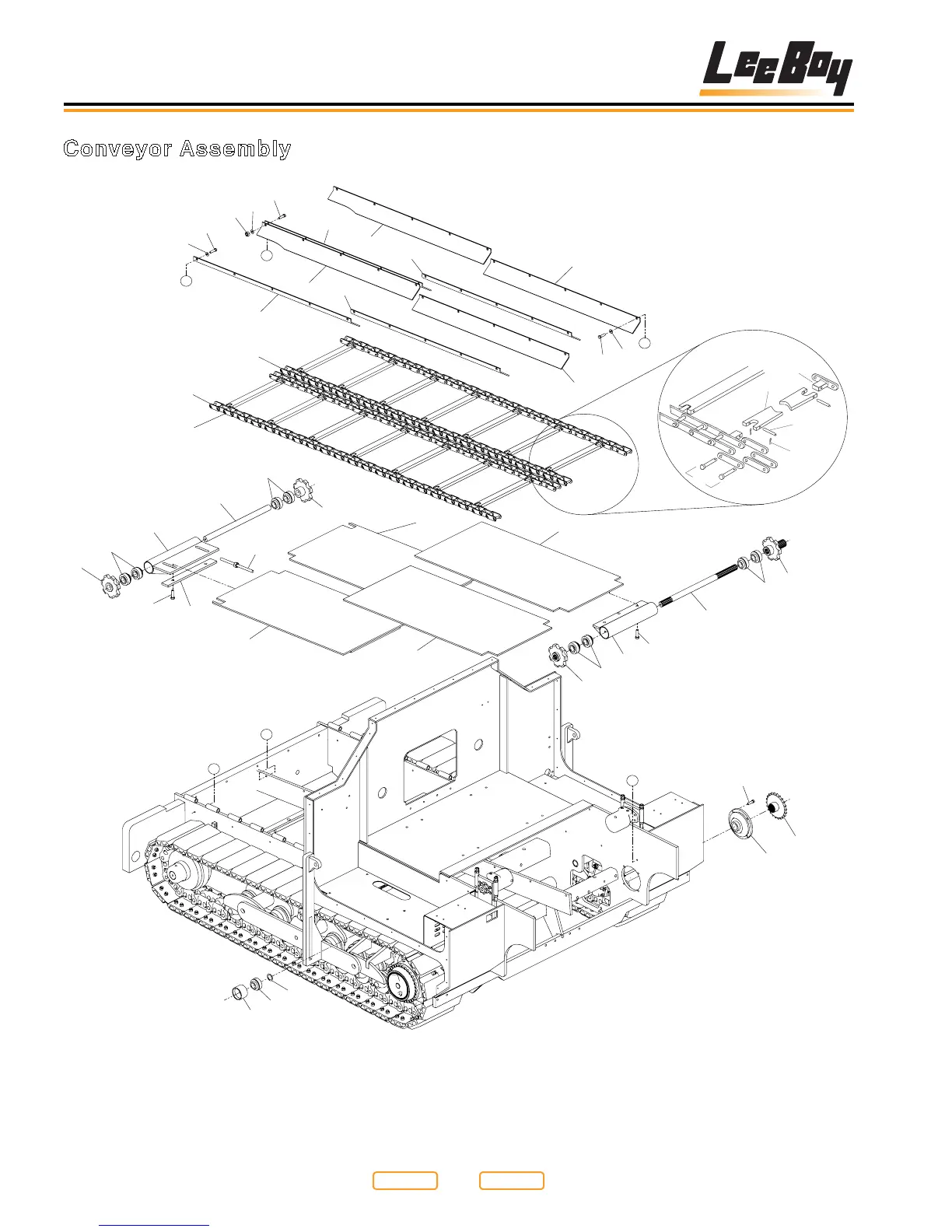 LeeBoy

Conveyor Assembly