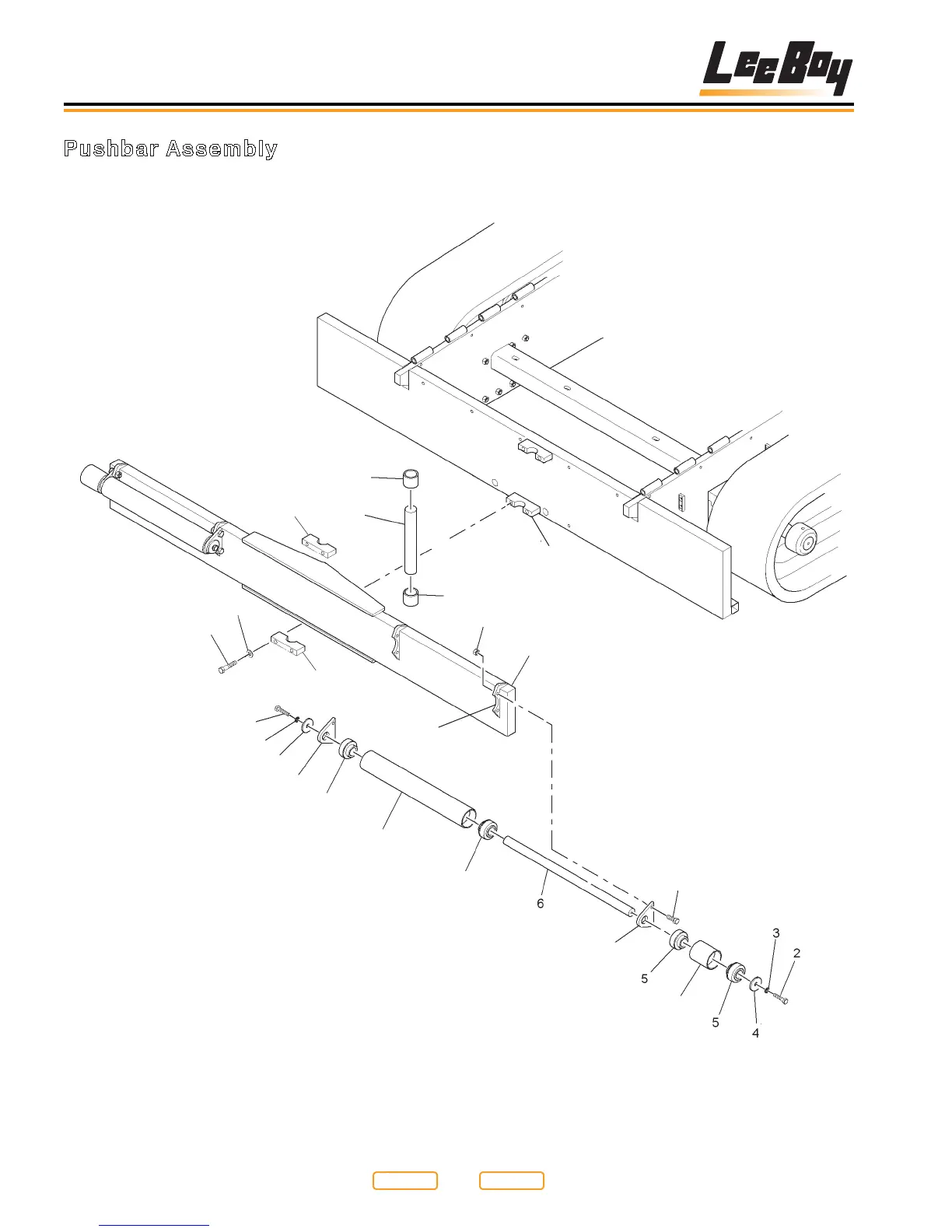 LeeBoy

Pushbar Assembly

6

3

2

5

5

4