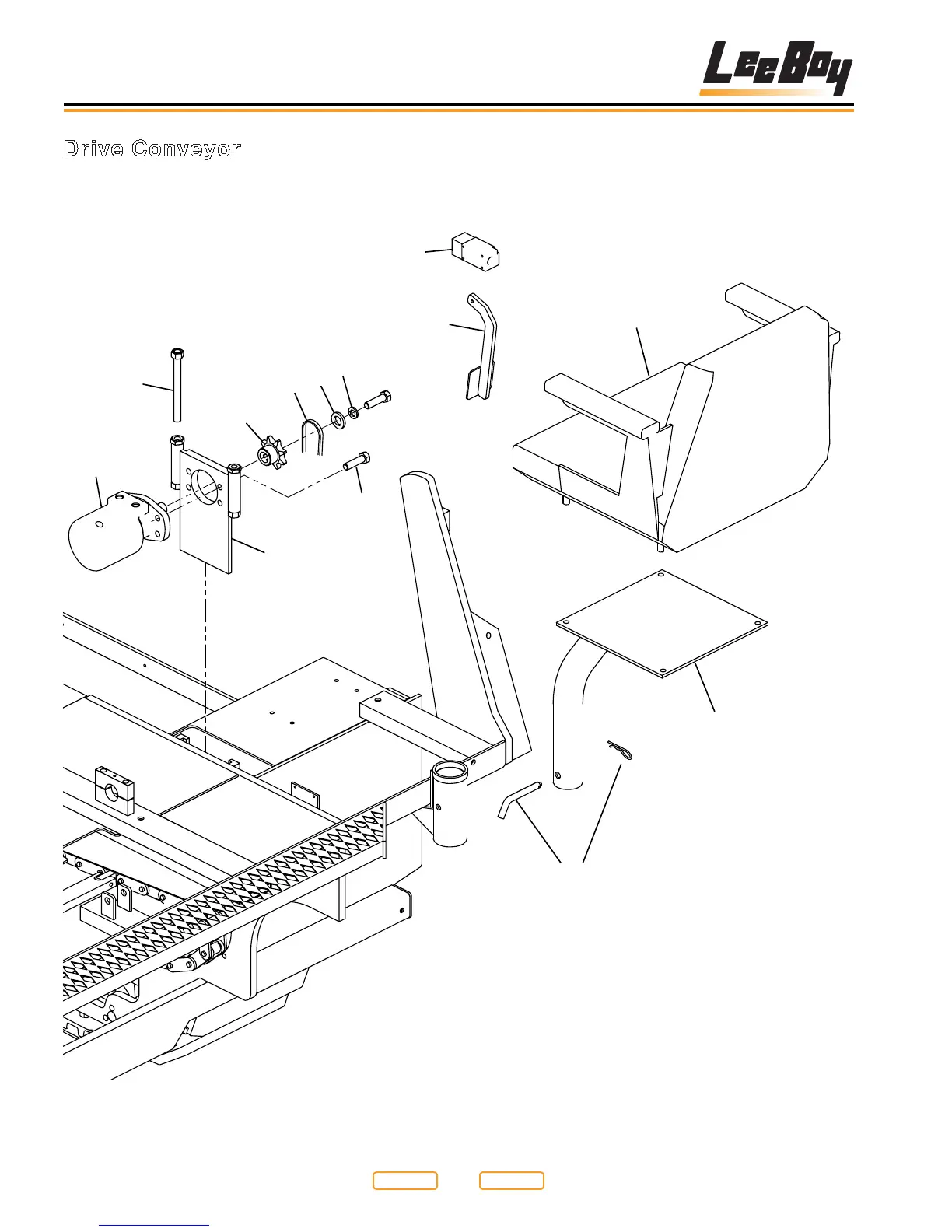 LeeBoy

Drive Conveyor