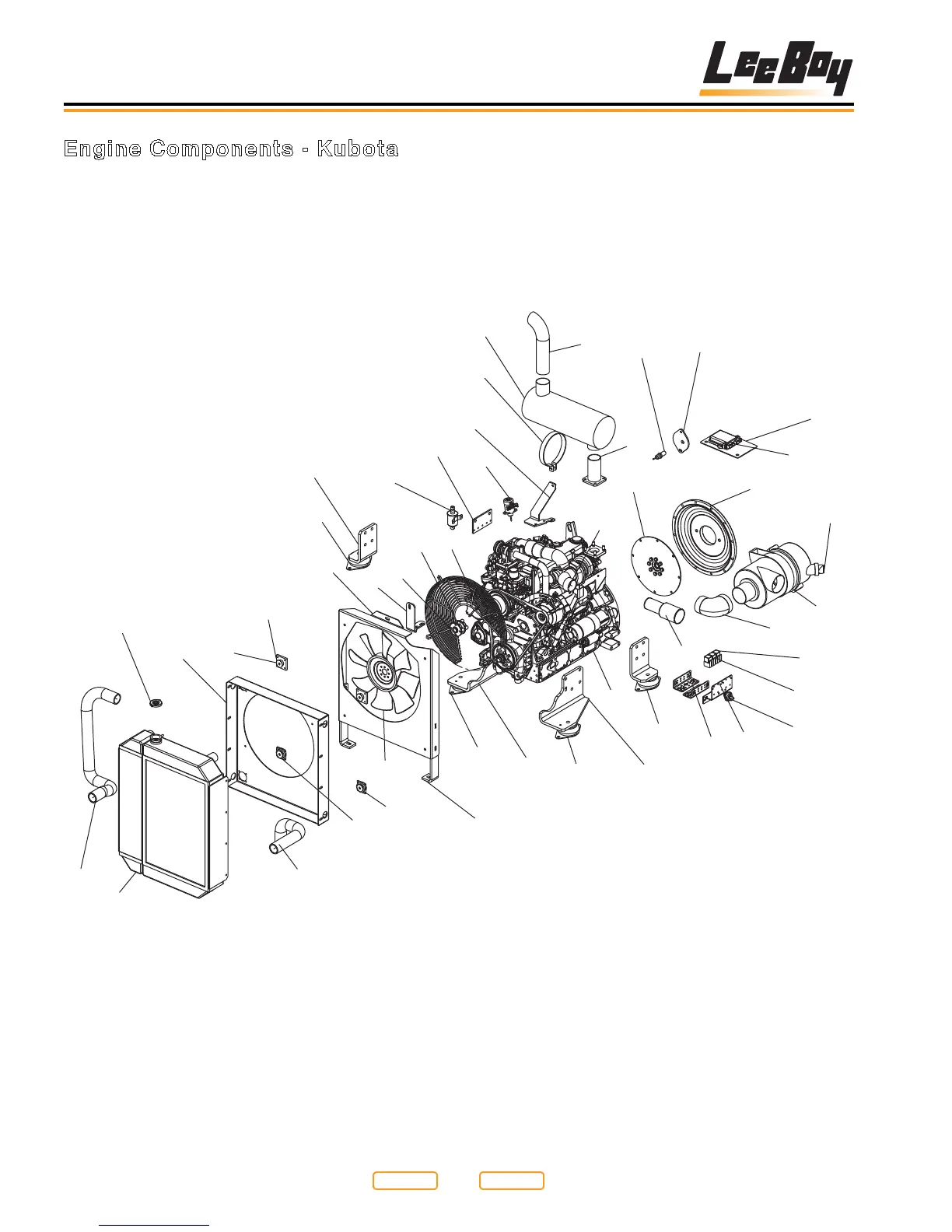 LeeBoy

Engine Components - Kubota