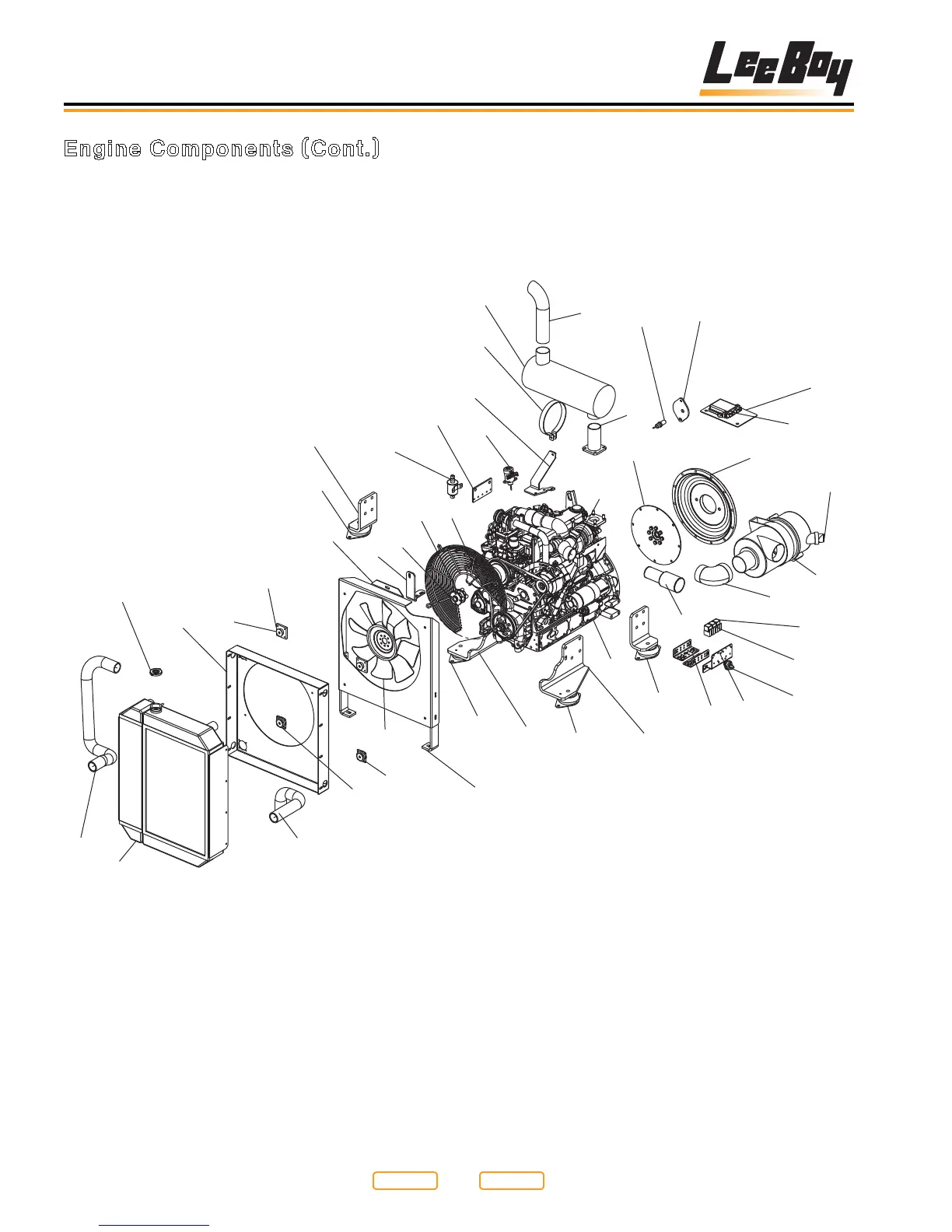 LeeBoy

Engine Components (Cont.)