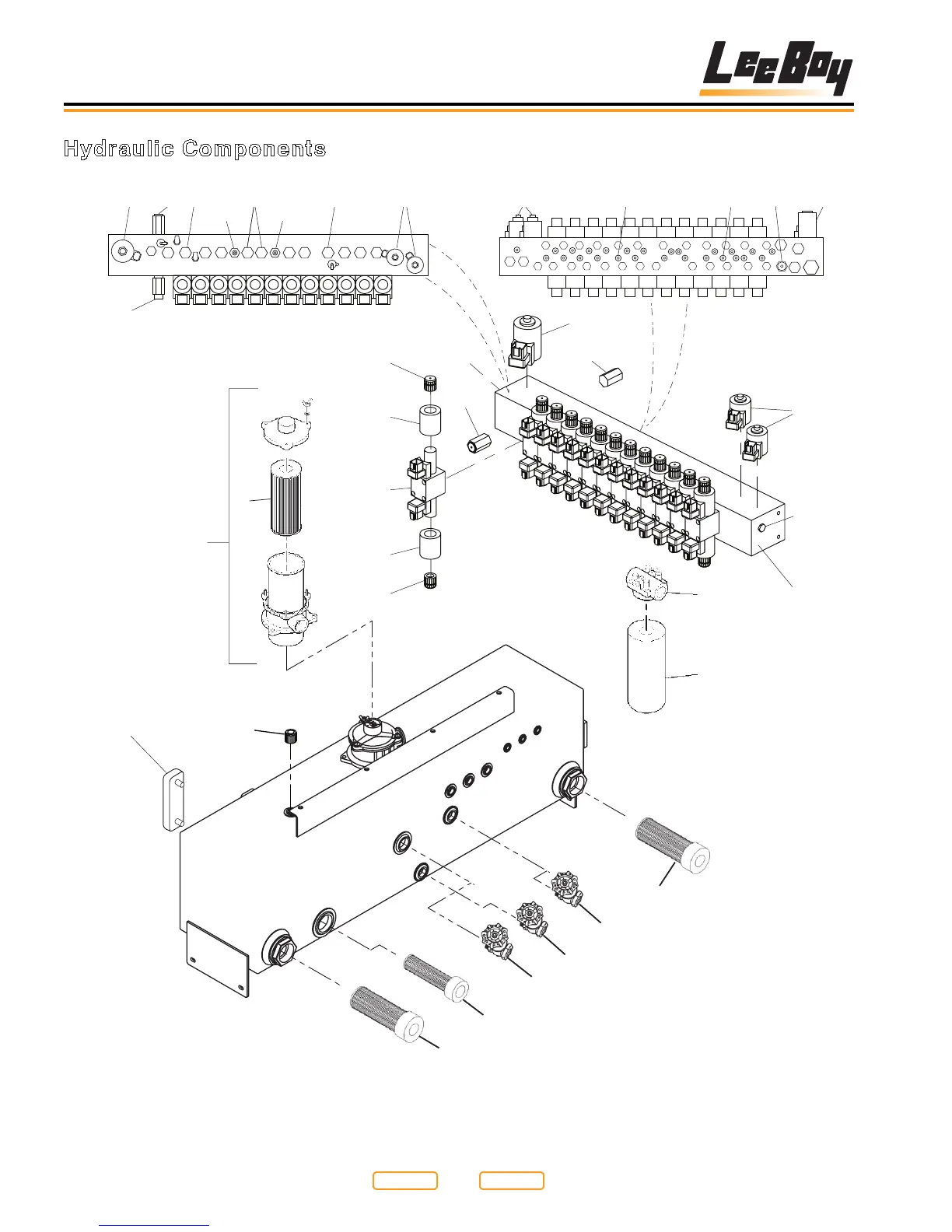 LeeBoy

Hydraulic Components