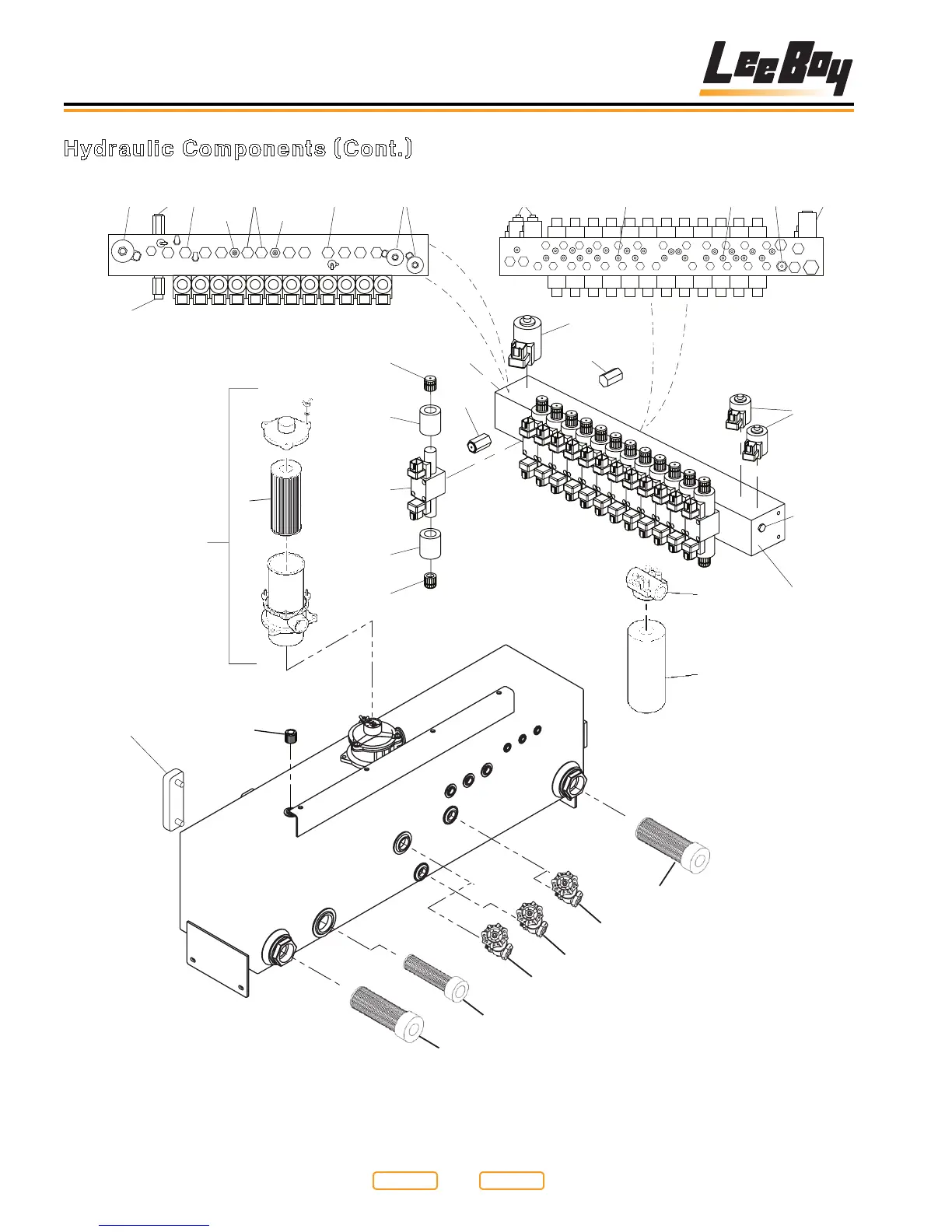 LeeBoy

Hydraulic Components (Cont.)