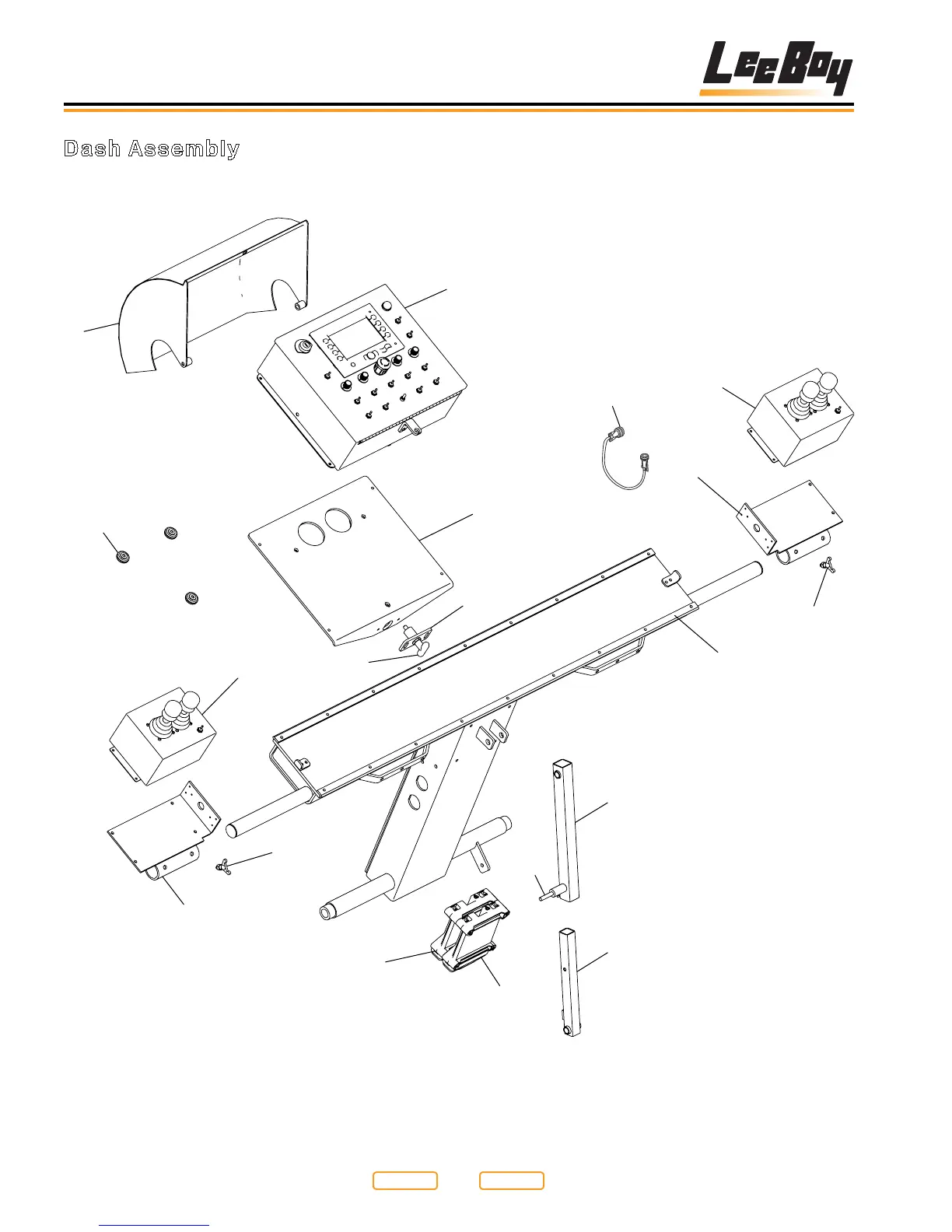 LeeBoy

Dash Assembly