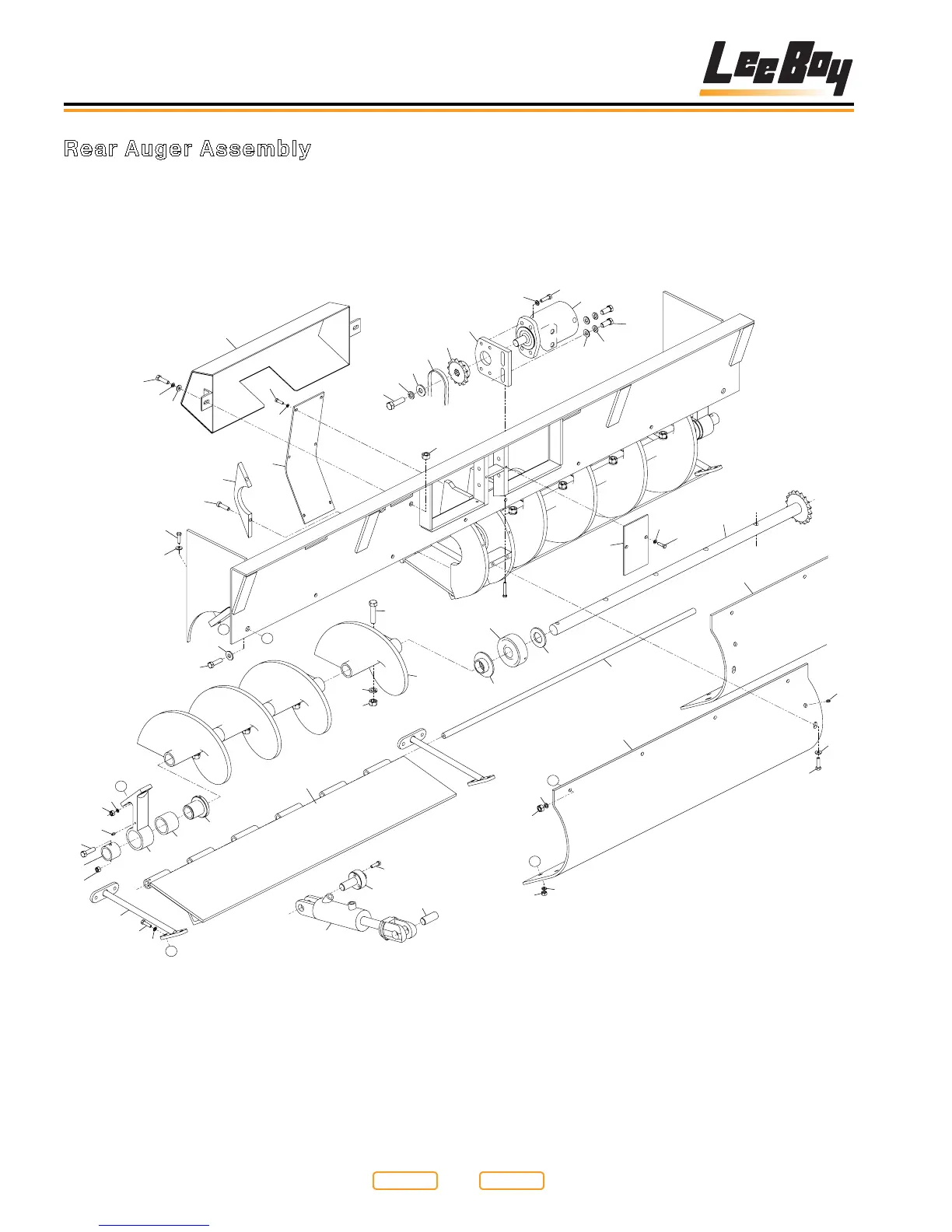 LeeBoy

Rear Auger Assembly