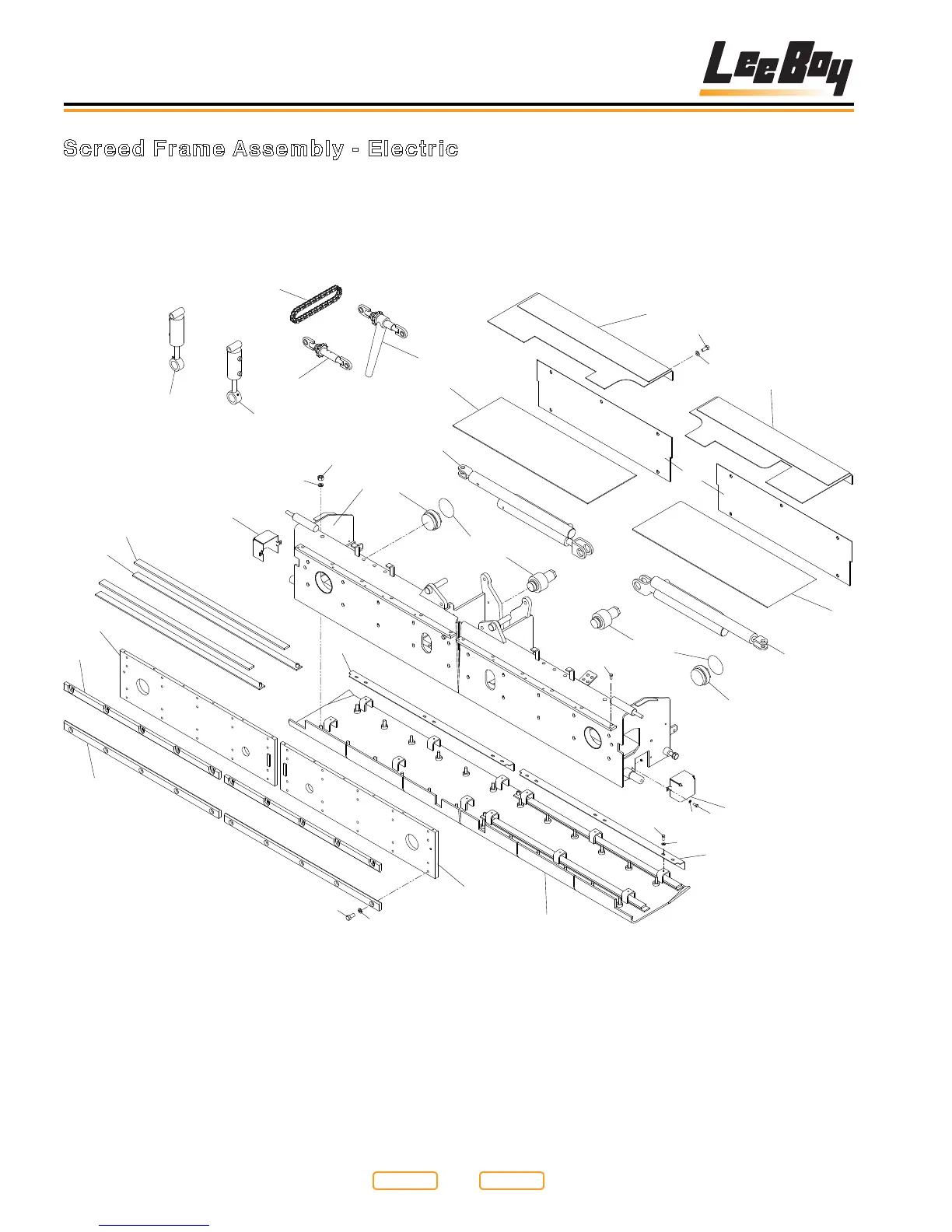 LeeBoy

Screed Frame Assembly - Electric