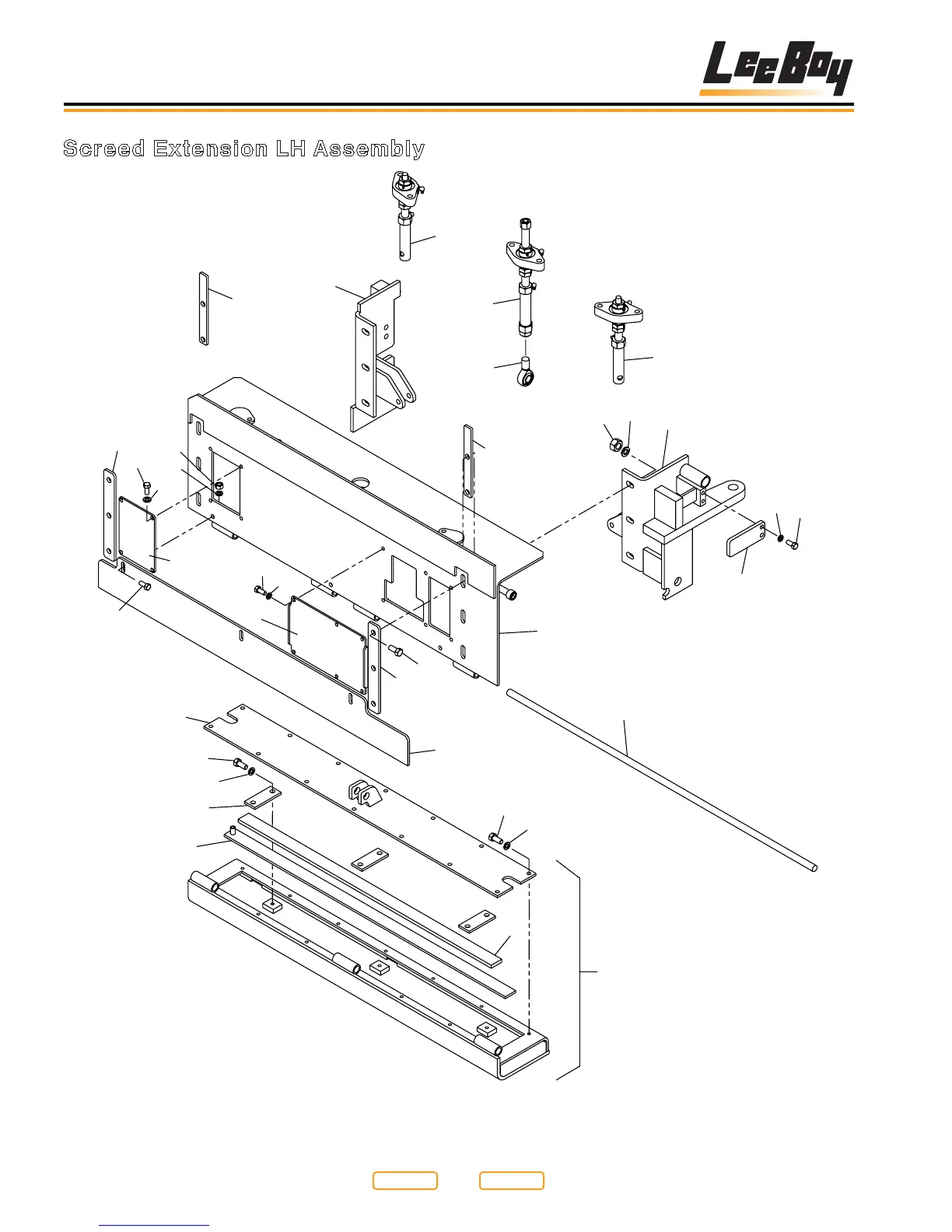 LeeBoy

Screed Extension LH Assembly