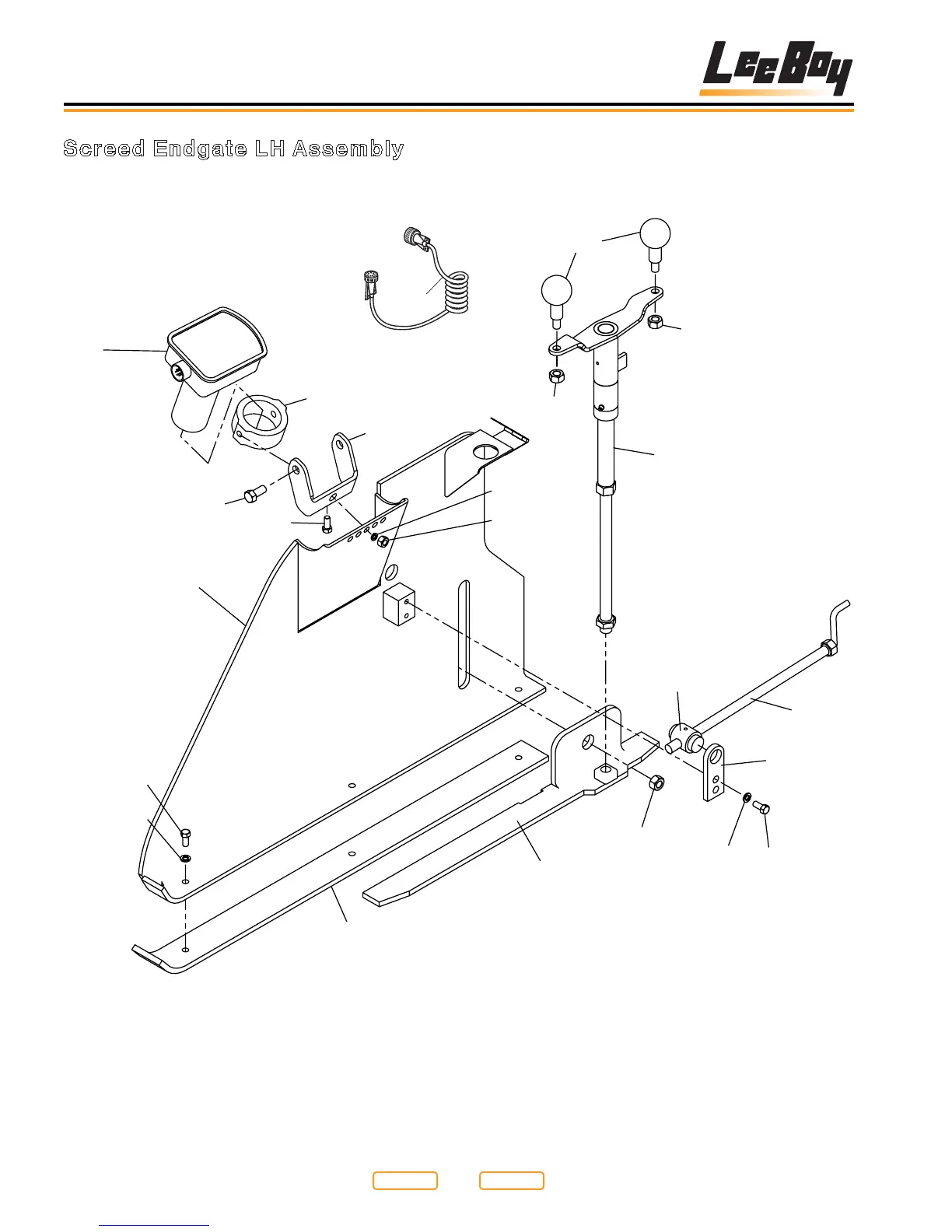 LeeBoy

Screed Endgate LH Assembly