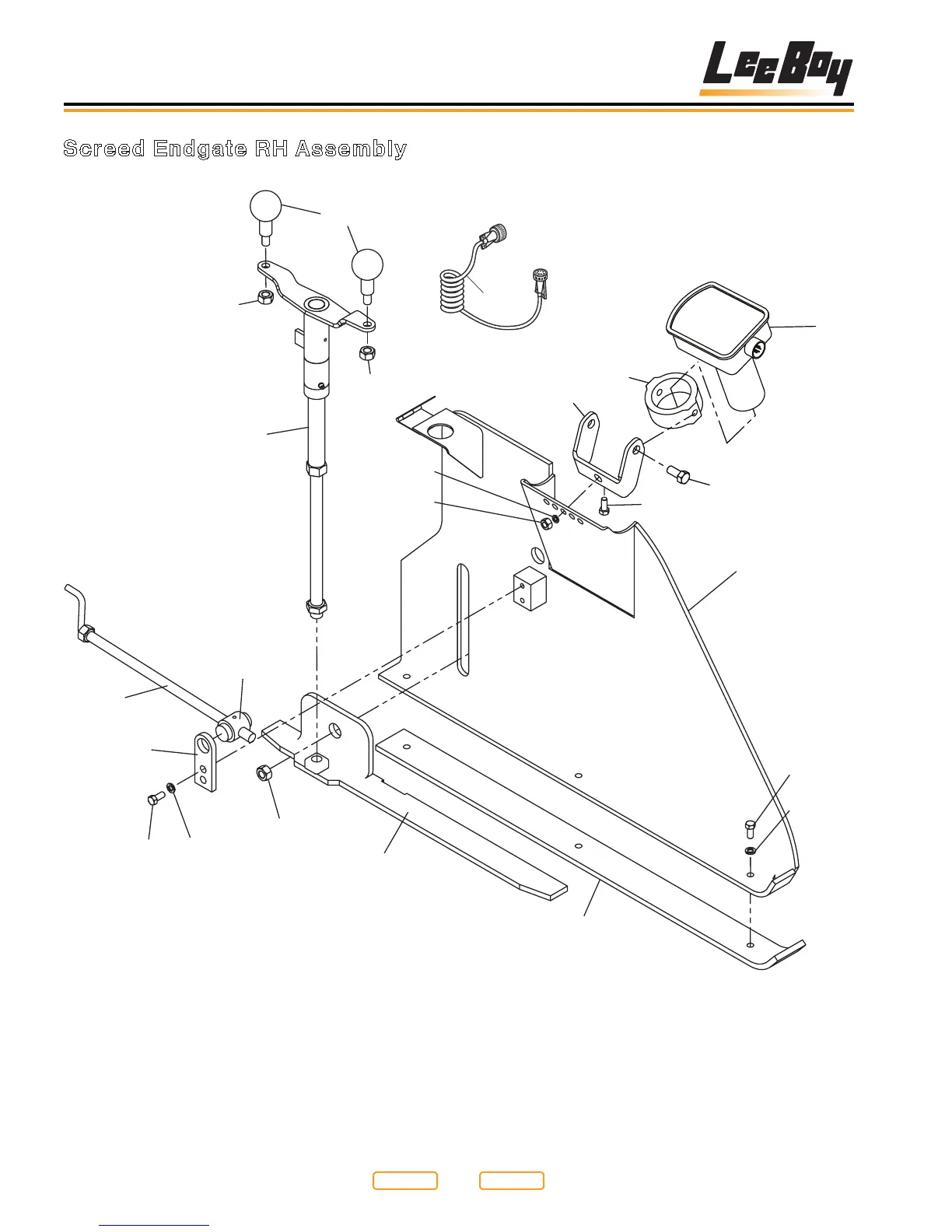 LeeBoy

Screed Endgate RH Assembly