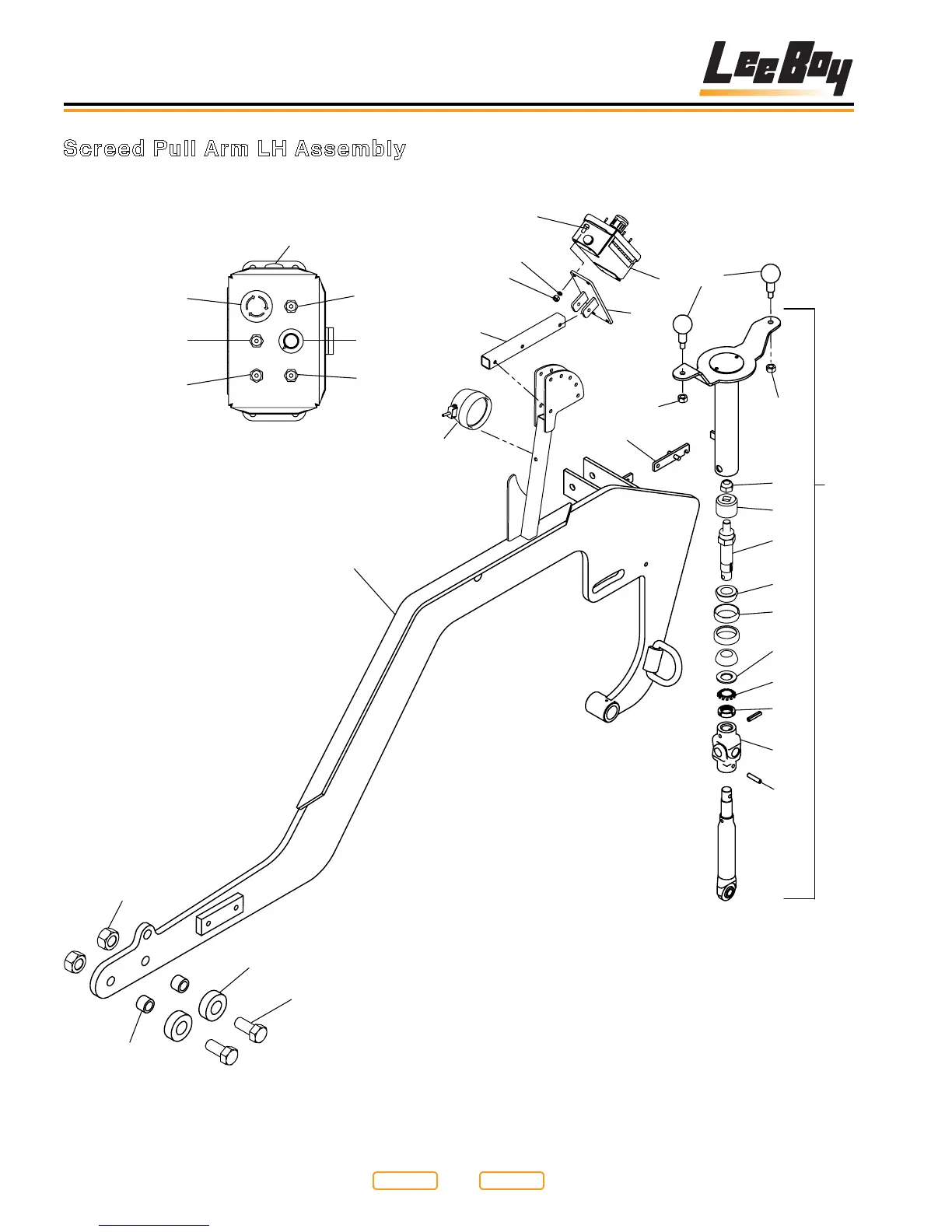 LeeBoy

Screed Pull Arm LH Assembly