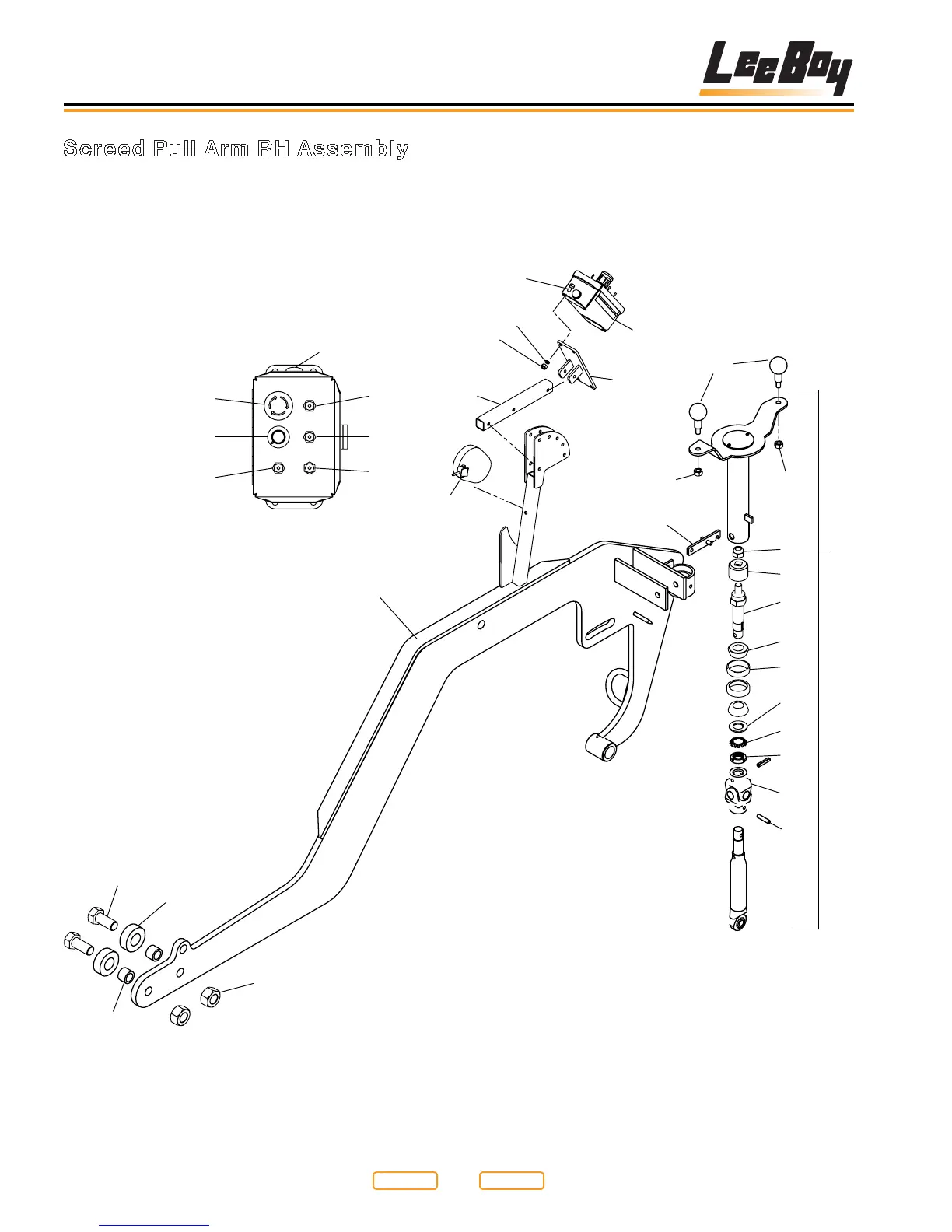 LeeBoy

Screed Pull Arm RH Assembly