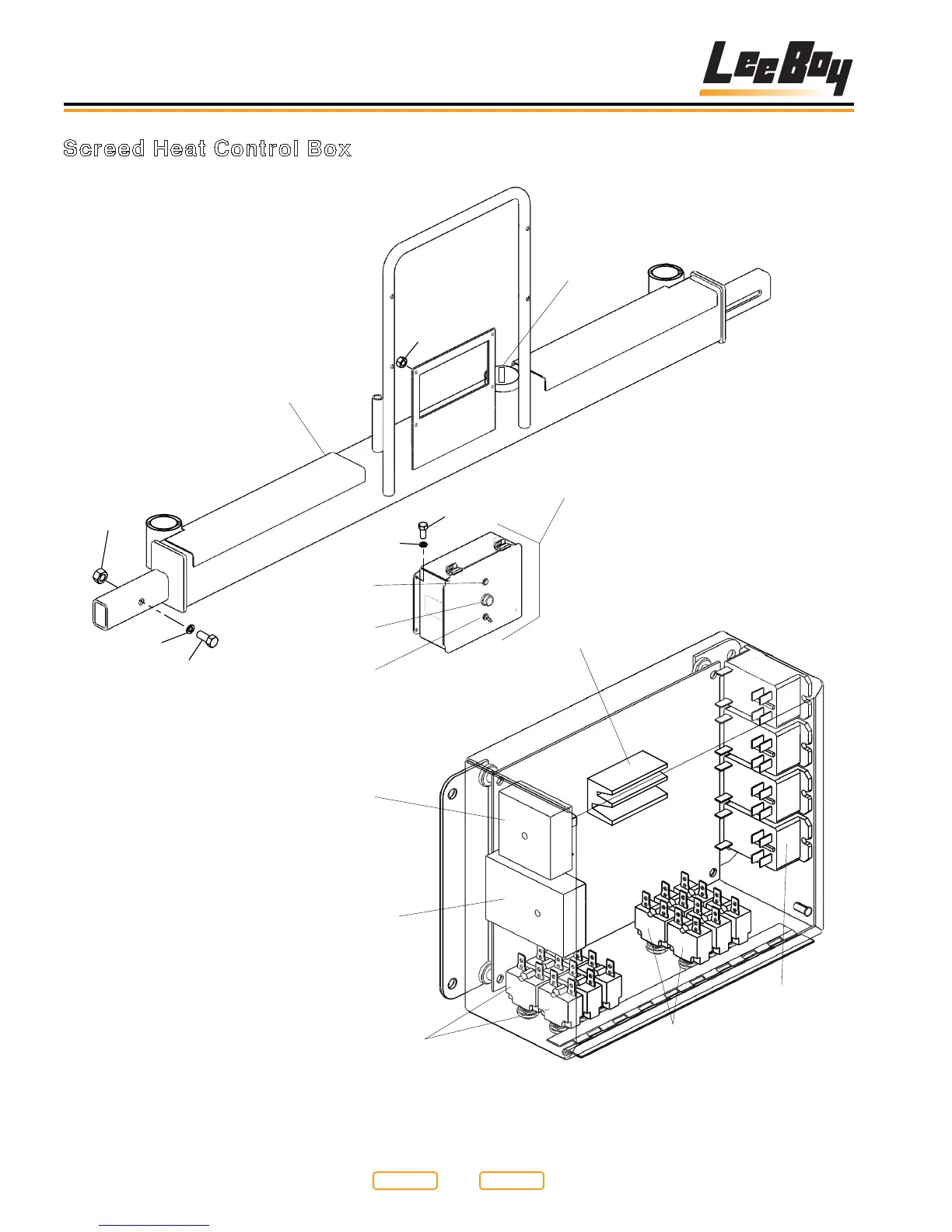 LeeBoy

Screed Heat Control Box