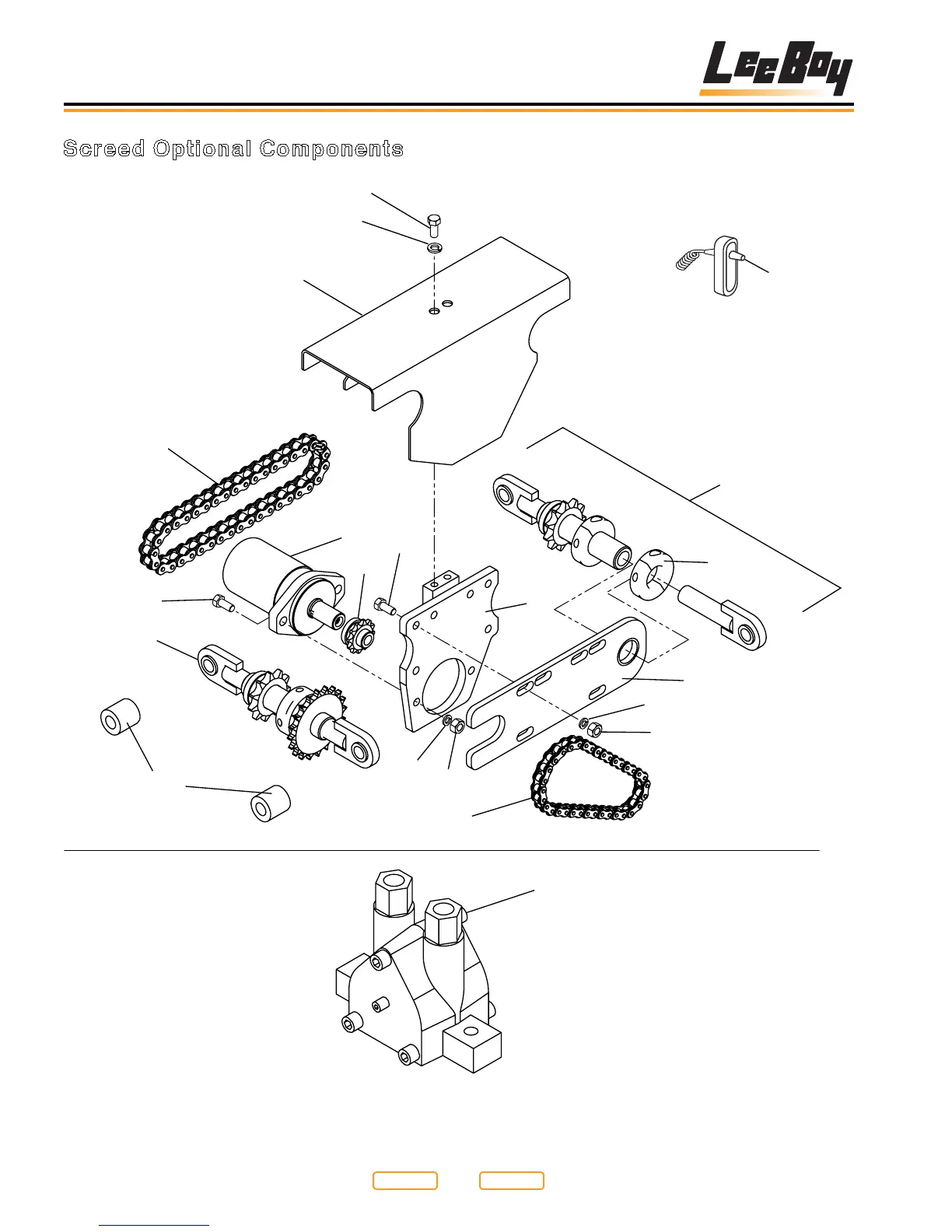 LeeBoy

Screed Optional Components