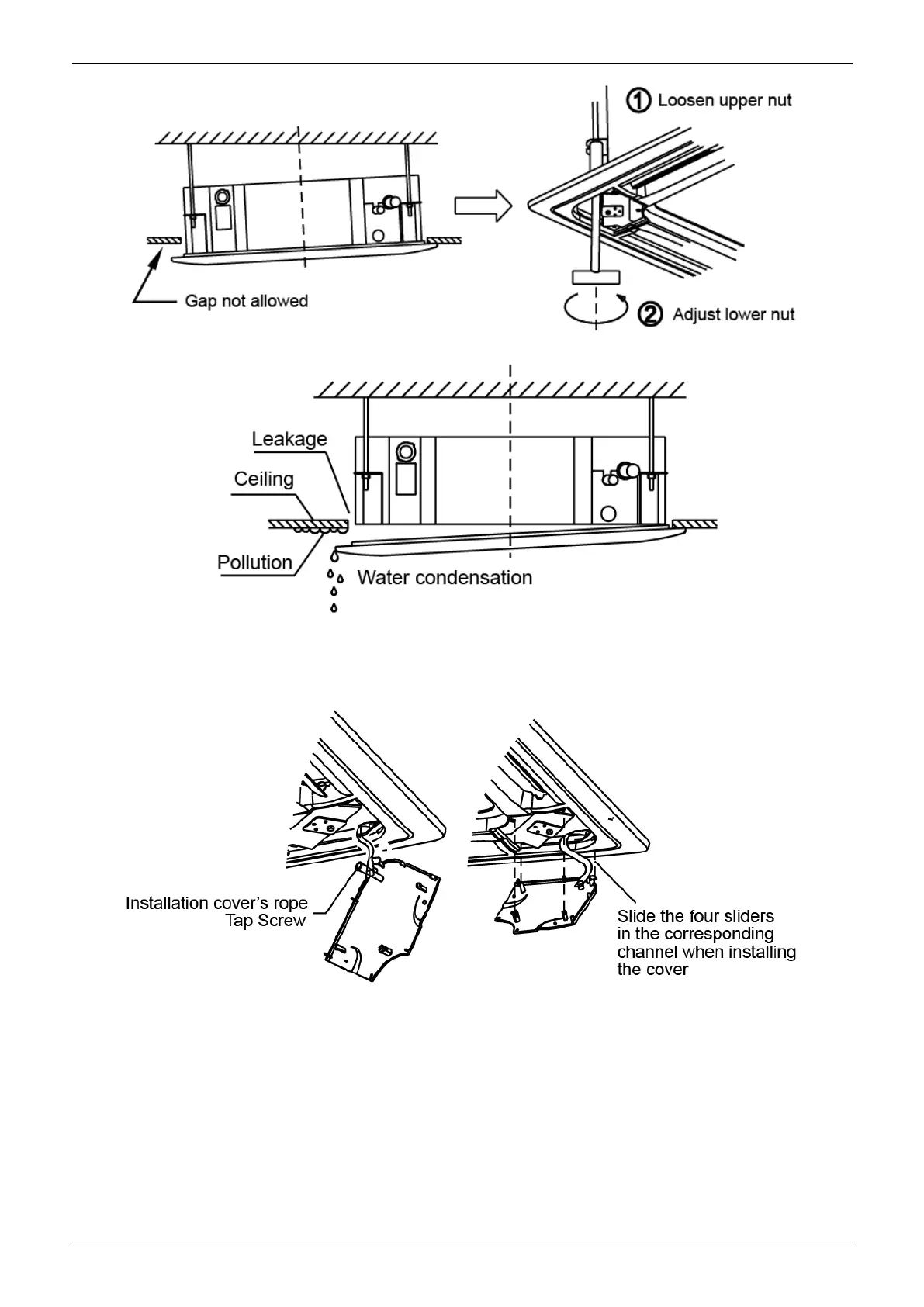 ① Loosen upper nut

Gap not allowed

② Adjust lower nut

Leakage

Ceiling

Pollution

Water condensation

Installation cover's rope
Tap Screw

Slide the four sliders in the corresponding channel when installing the cover