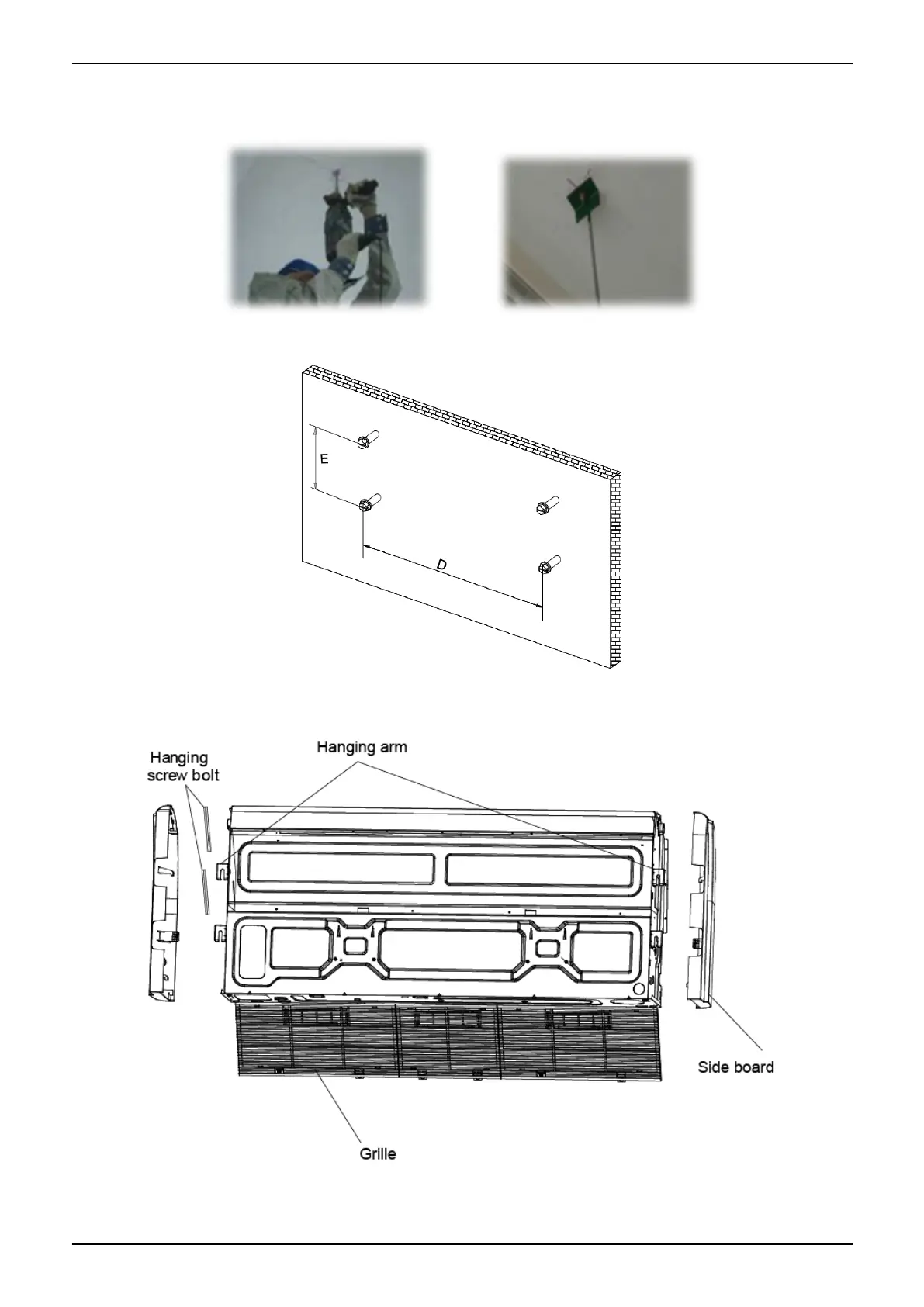 E

D

Hanging screw bolt

Hanging arm

Side board

Grille