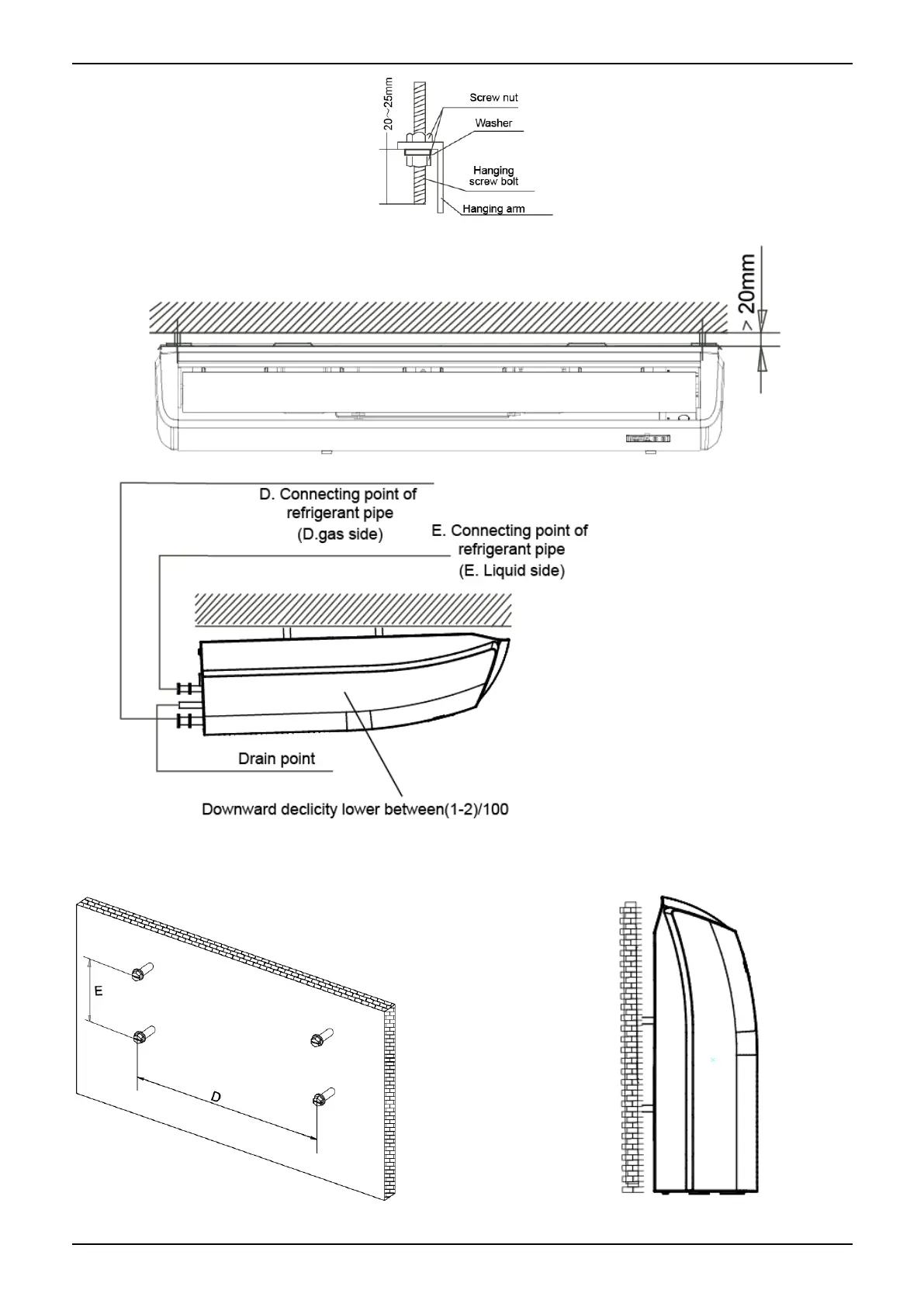 20~25mm

Screw nut

Washer

Hanging screw bolt

Hanging arm

> 20mm

D. Connecting point of refrigerant pipe (D.gas side)

E. Connecting point of refrigerant pipe (E. Liquid side)

Drain point

Downward declicity lower between(1-2)/100

E

D