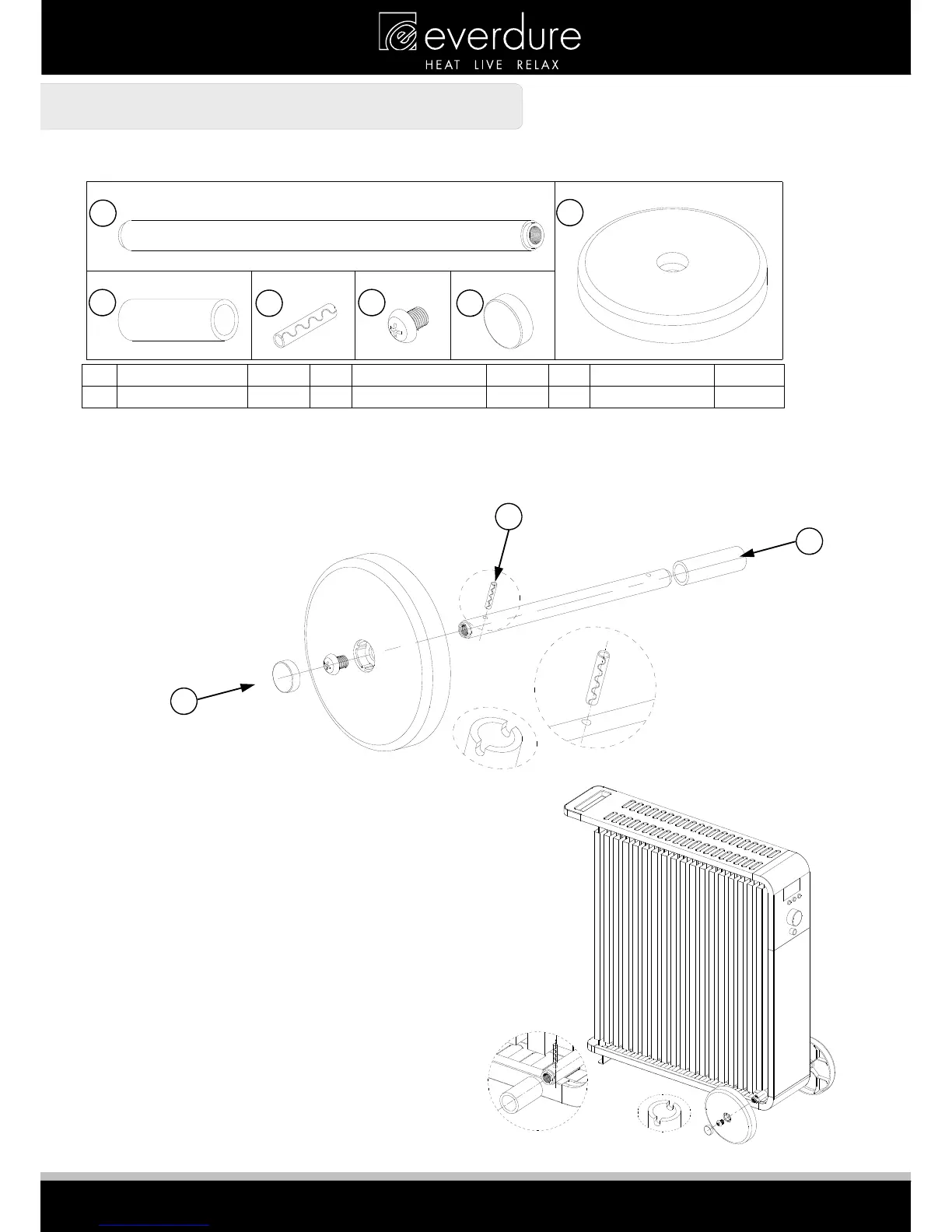 everdure
HEAT LIVE RELAX