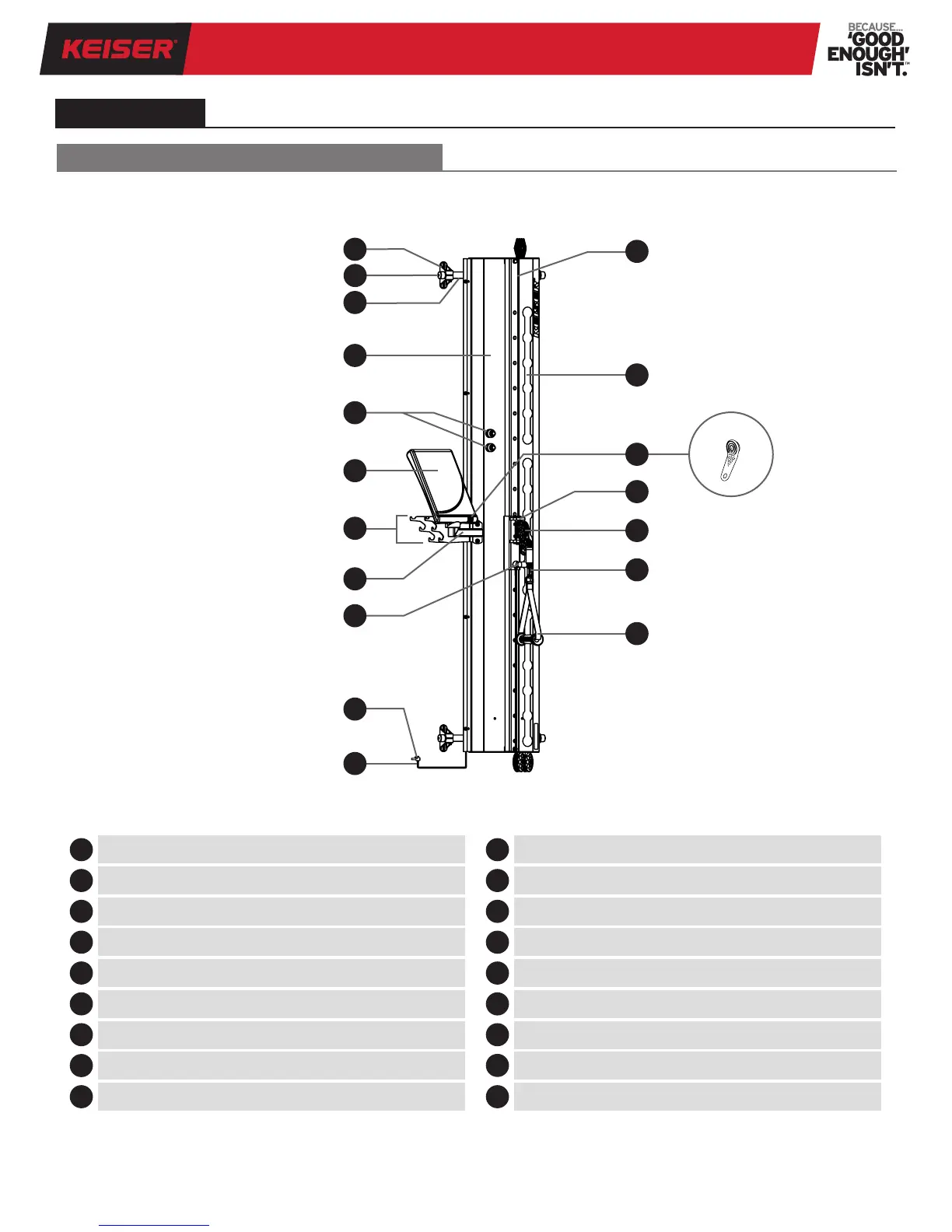 KEISER®

BECAUSE... 'GOOD ENOUGH' ISN'T.™