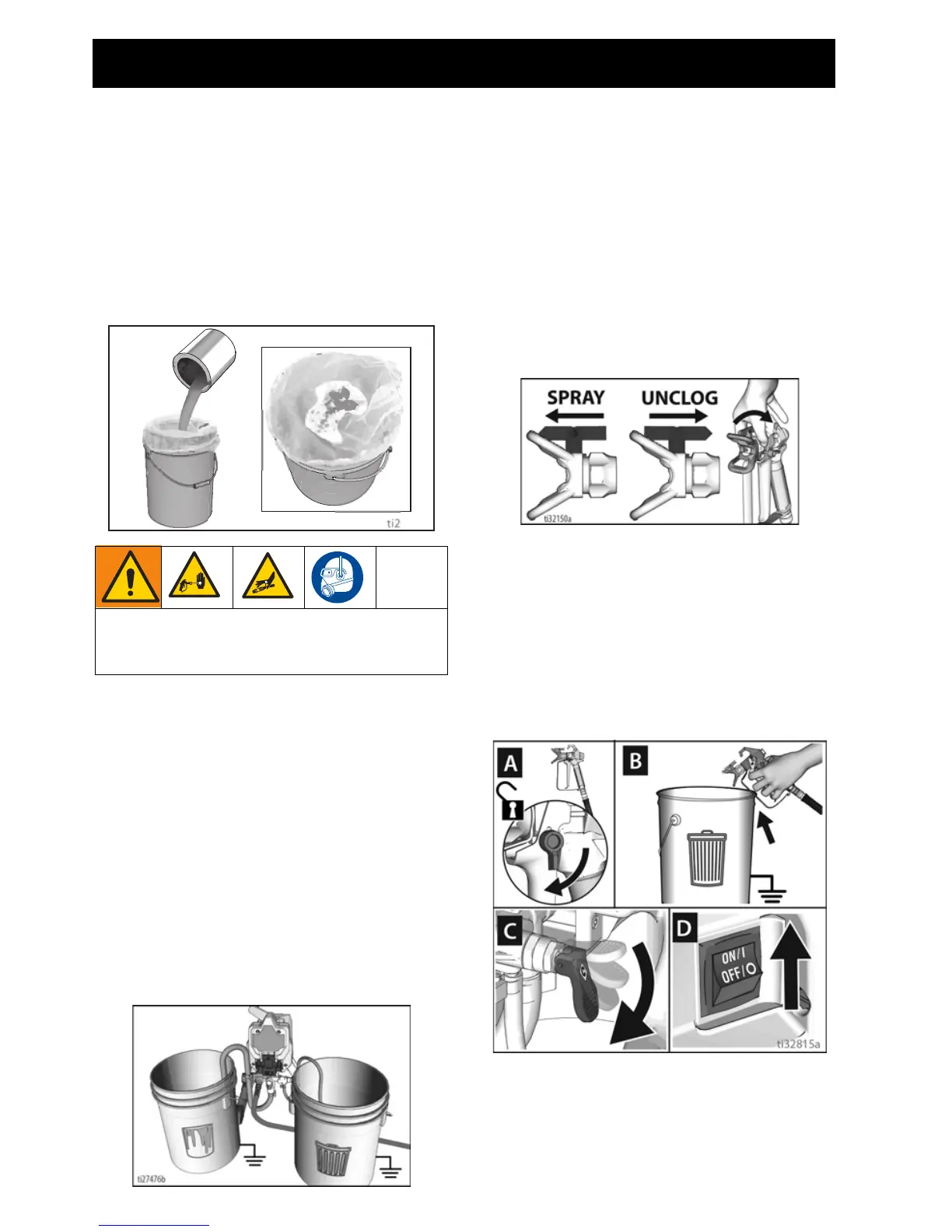 ti2

SPRAY UNCLOG

ti32150a

A B C D

ON/I OFF/O

ti32815a

ti27476b