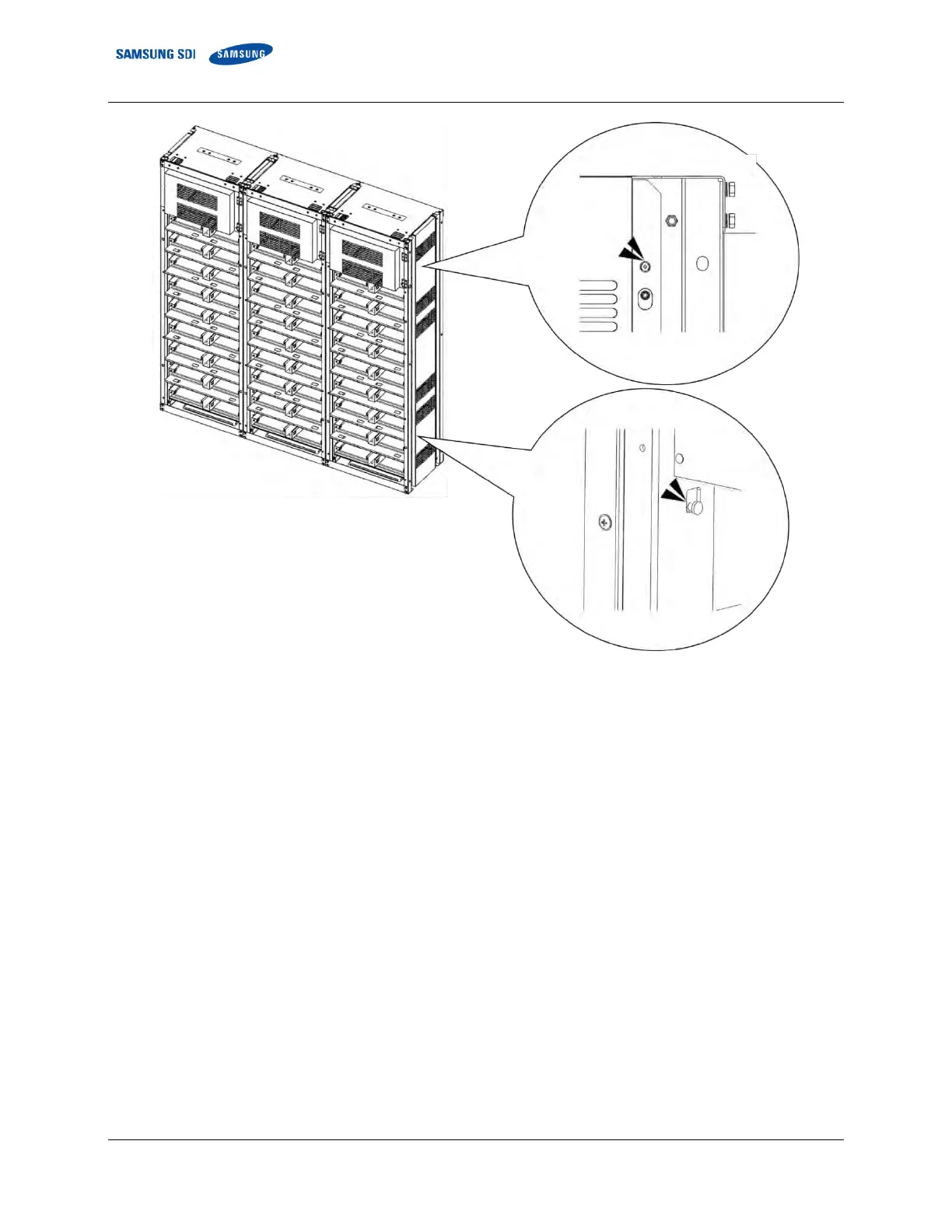 SAMSUNG SDI SAMSUNG