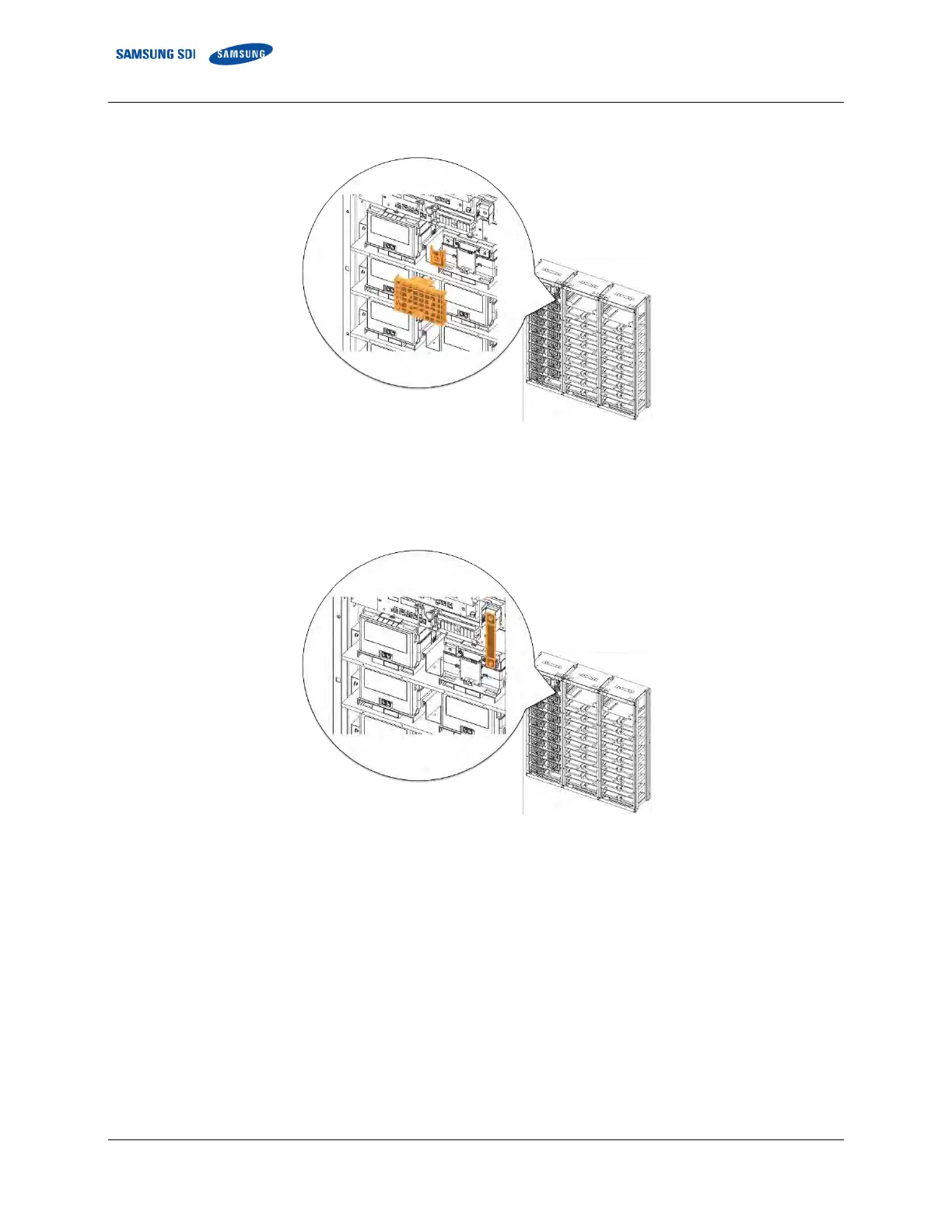 SAMSUNG SDI SAMSUNG