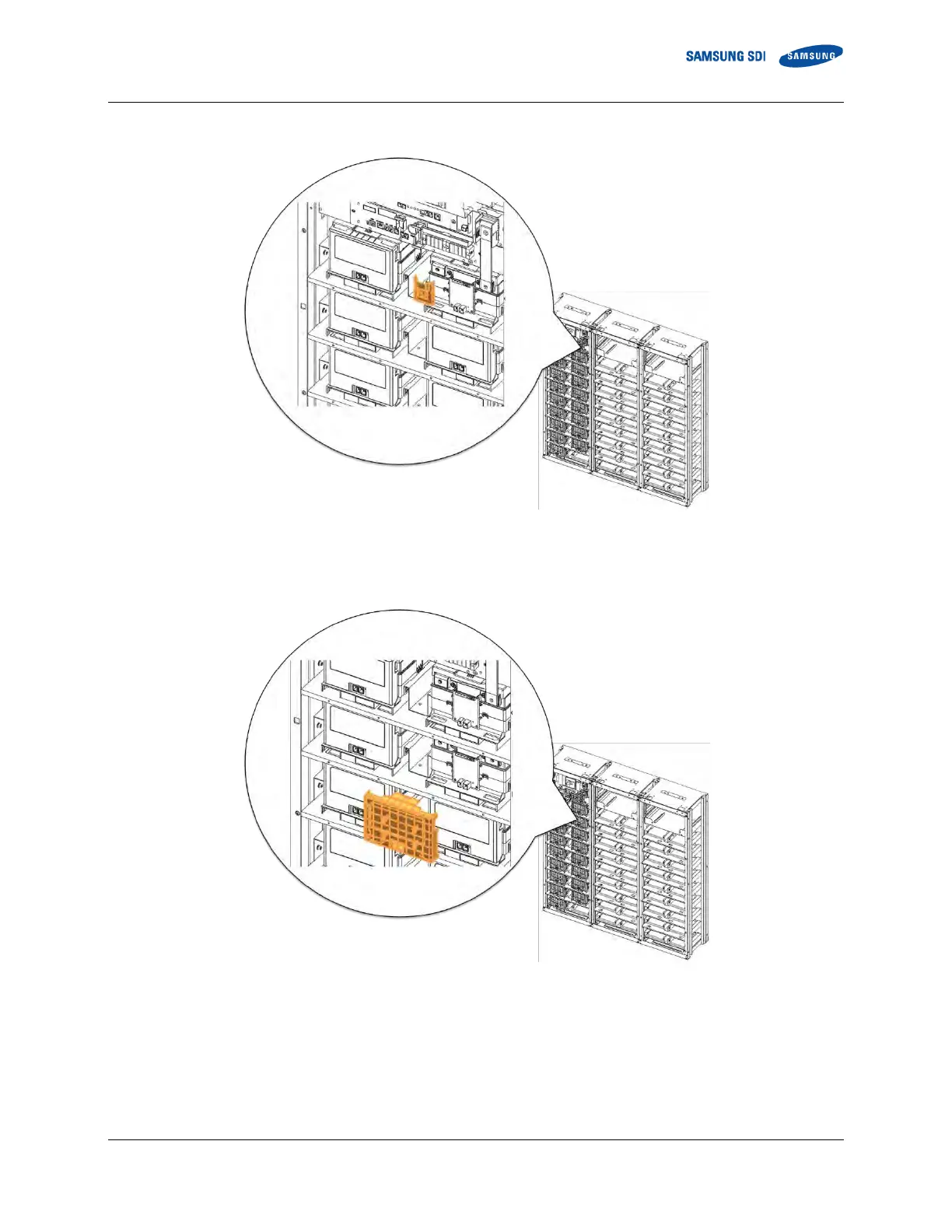 SAMSUNG SDI SAMSUNG