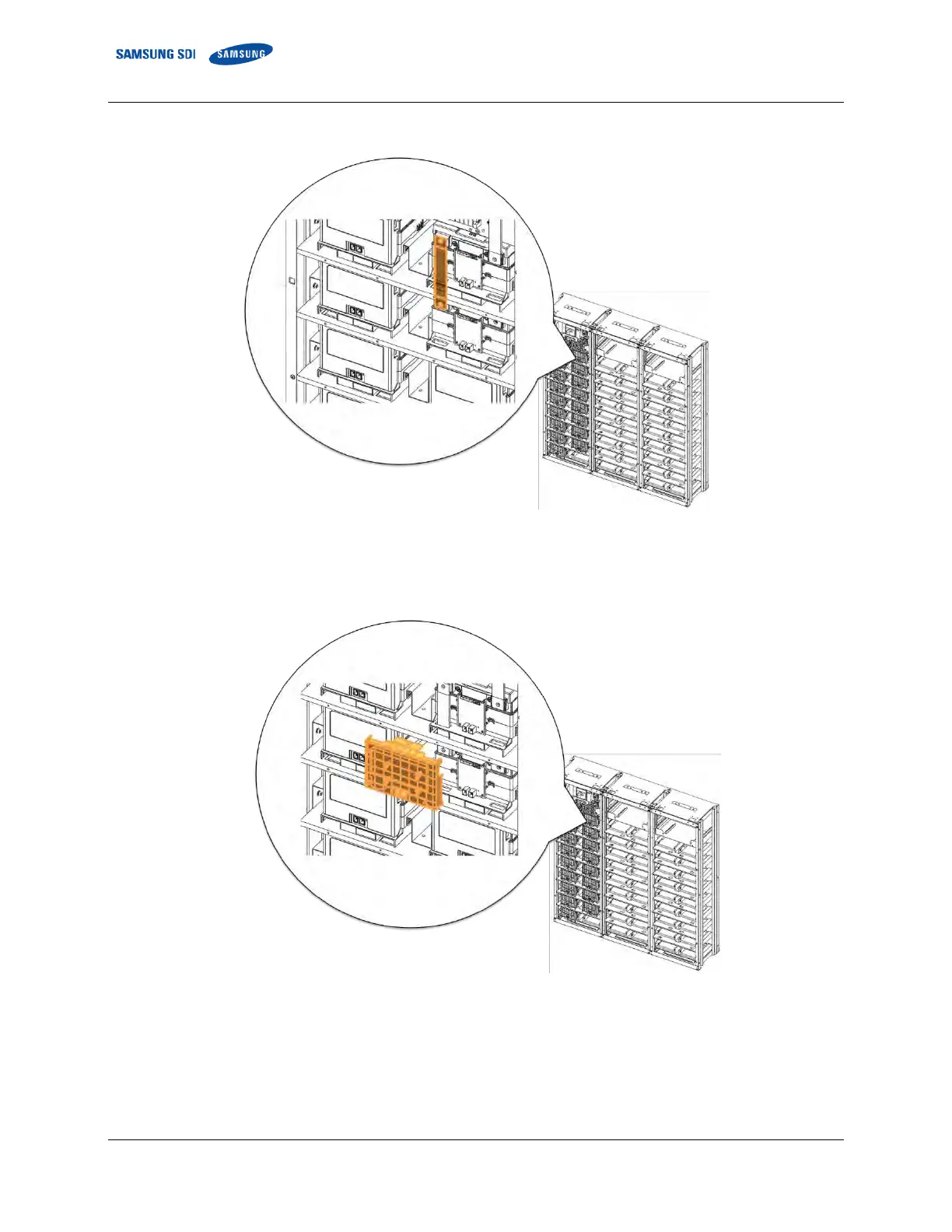 SAMSUNG SDI SAMSUNG