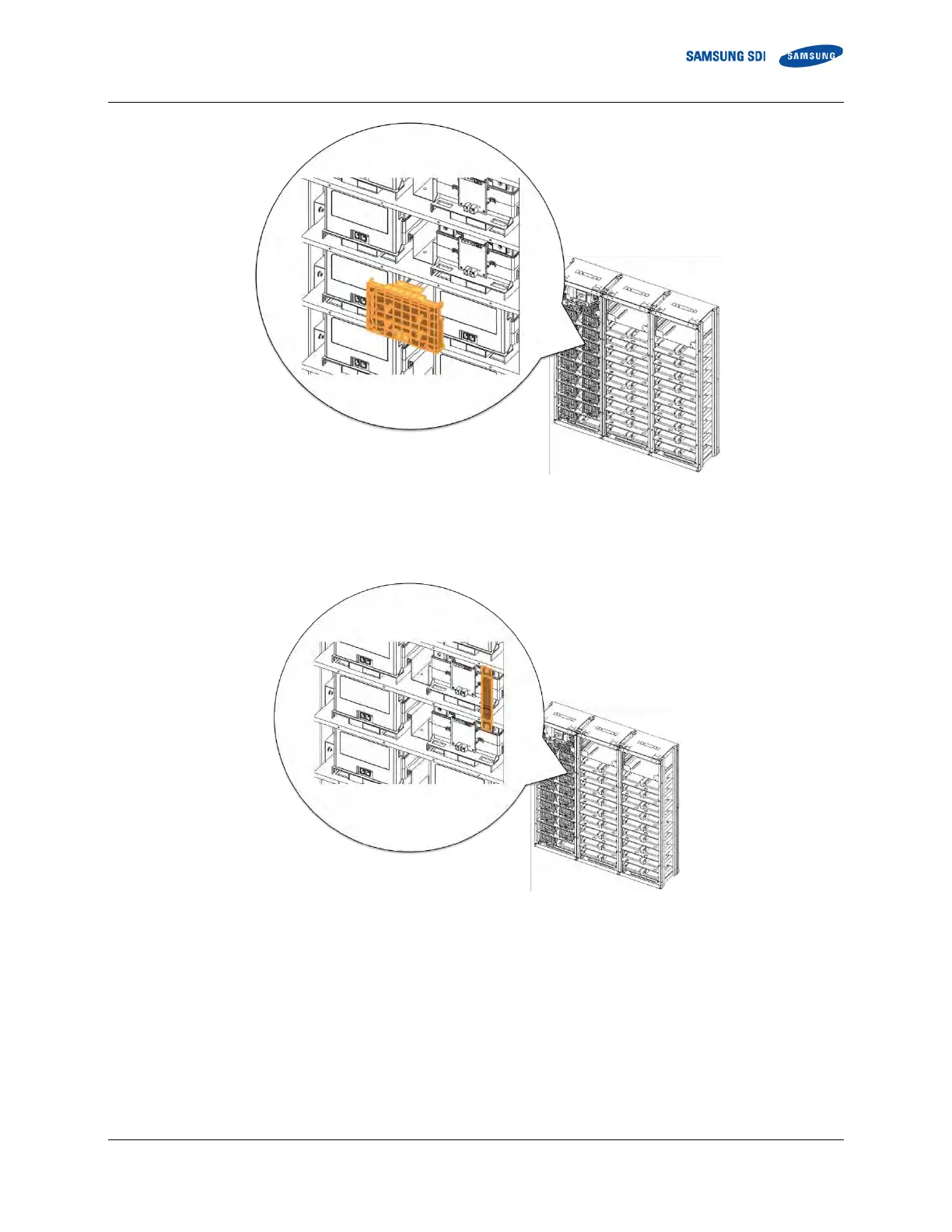 SAMSUNG SDI SAMSUNG