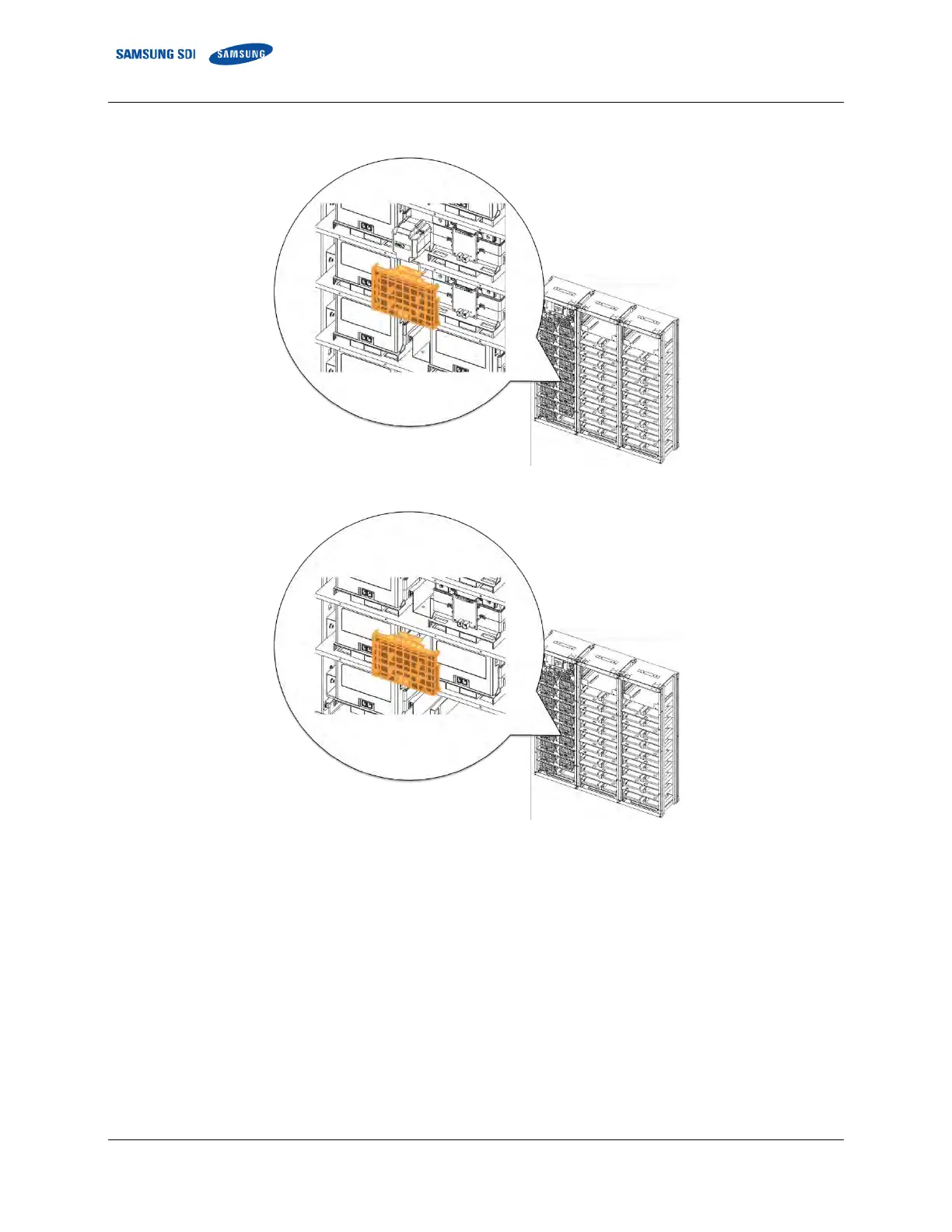 SAMSUNG SDI SAMSUNG