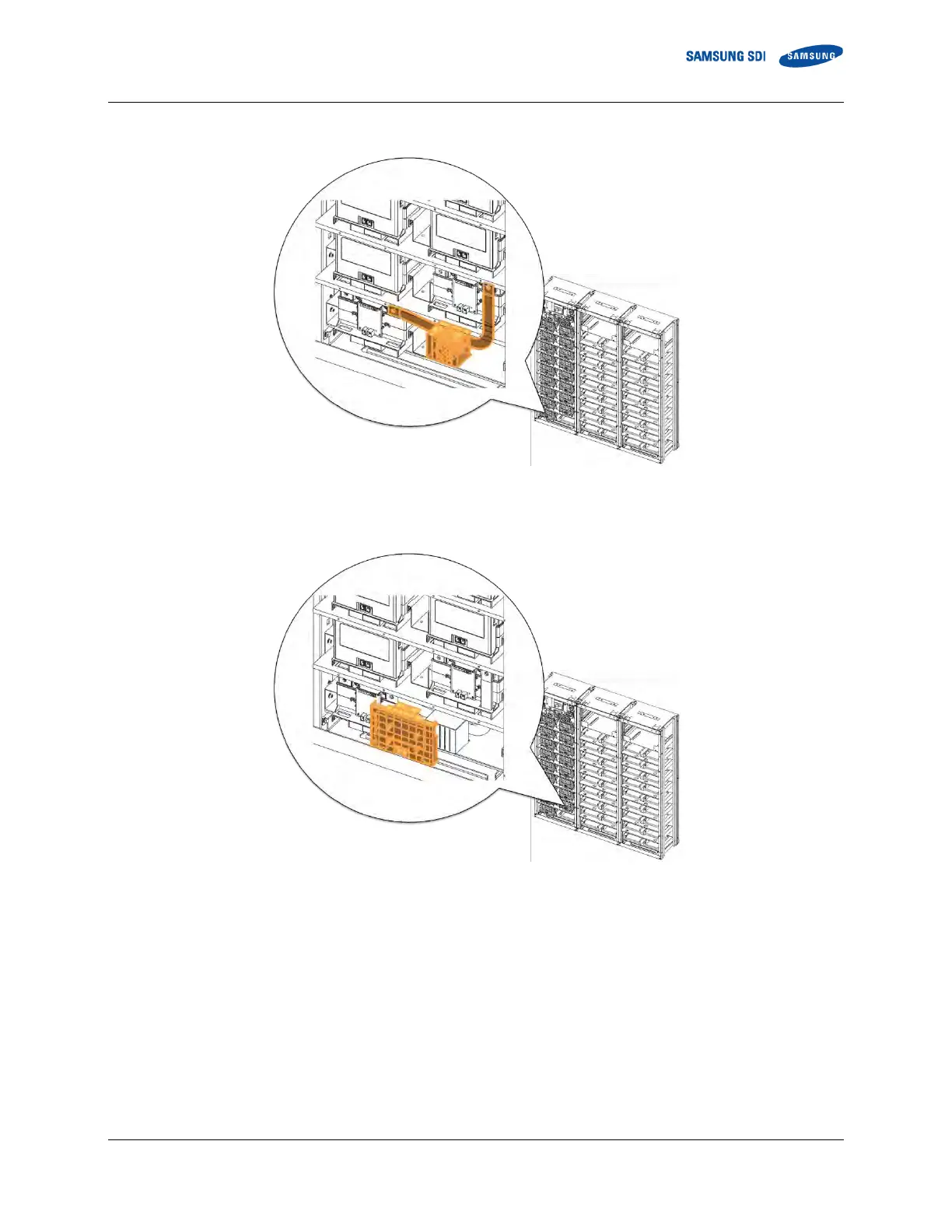 SAMSUNG SDI SAMSUNG