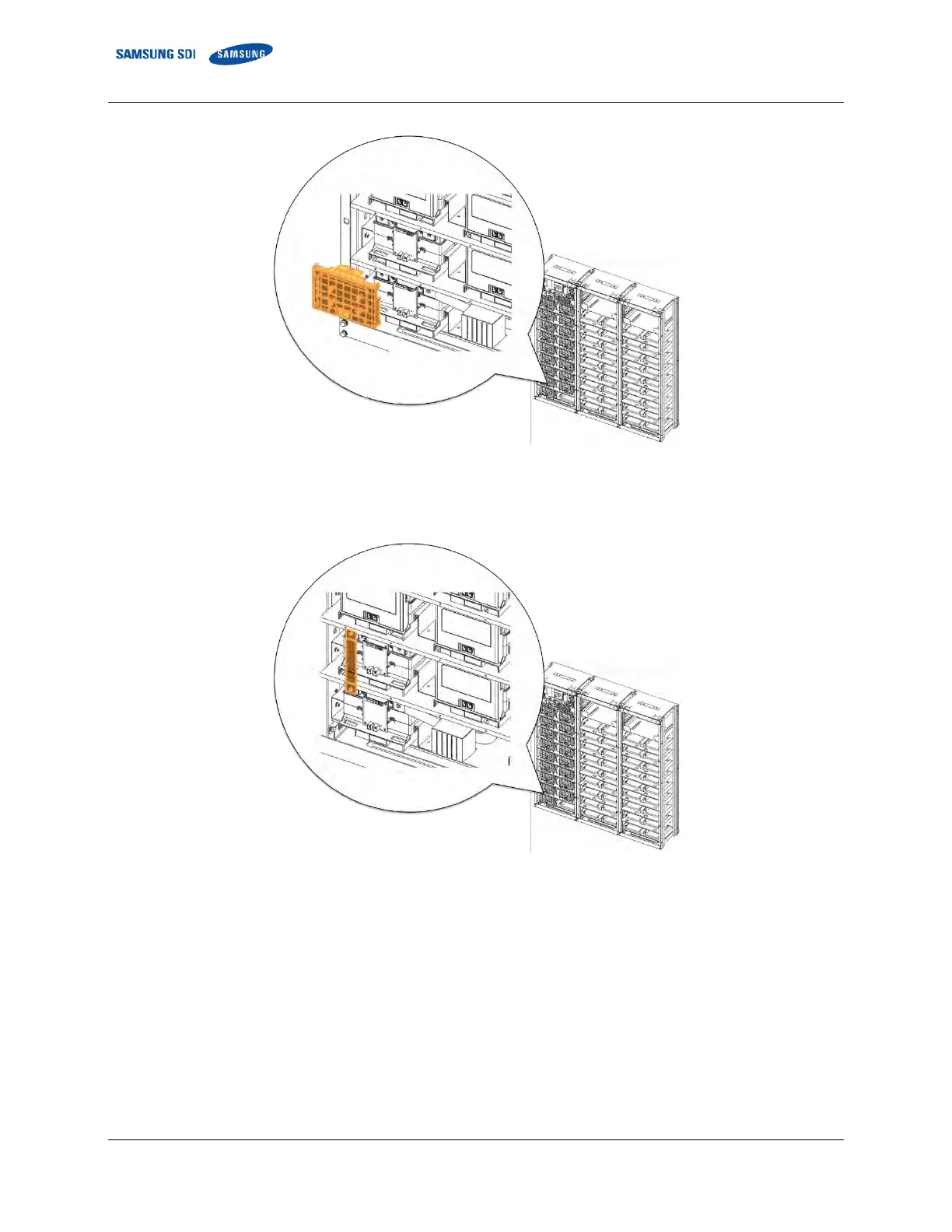 SAMSUNG SDI SAMSUNG