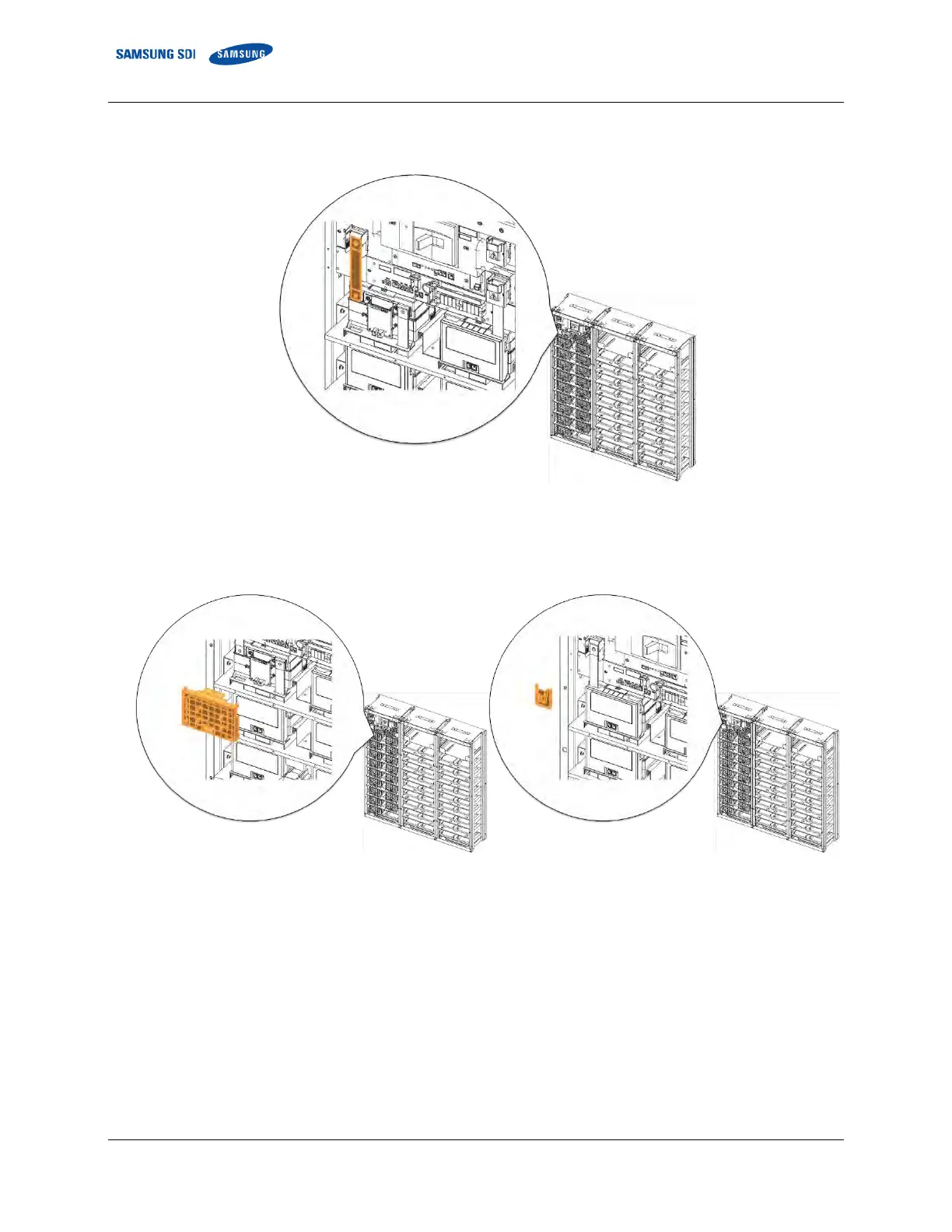 SAMSUNG SDI SAMSUNG