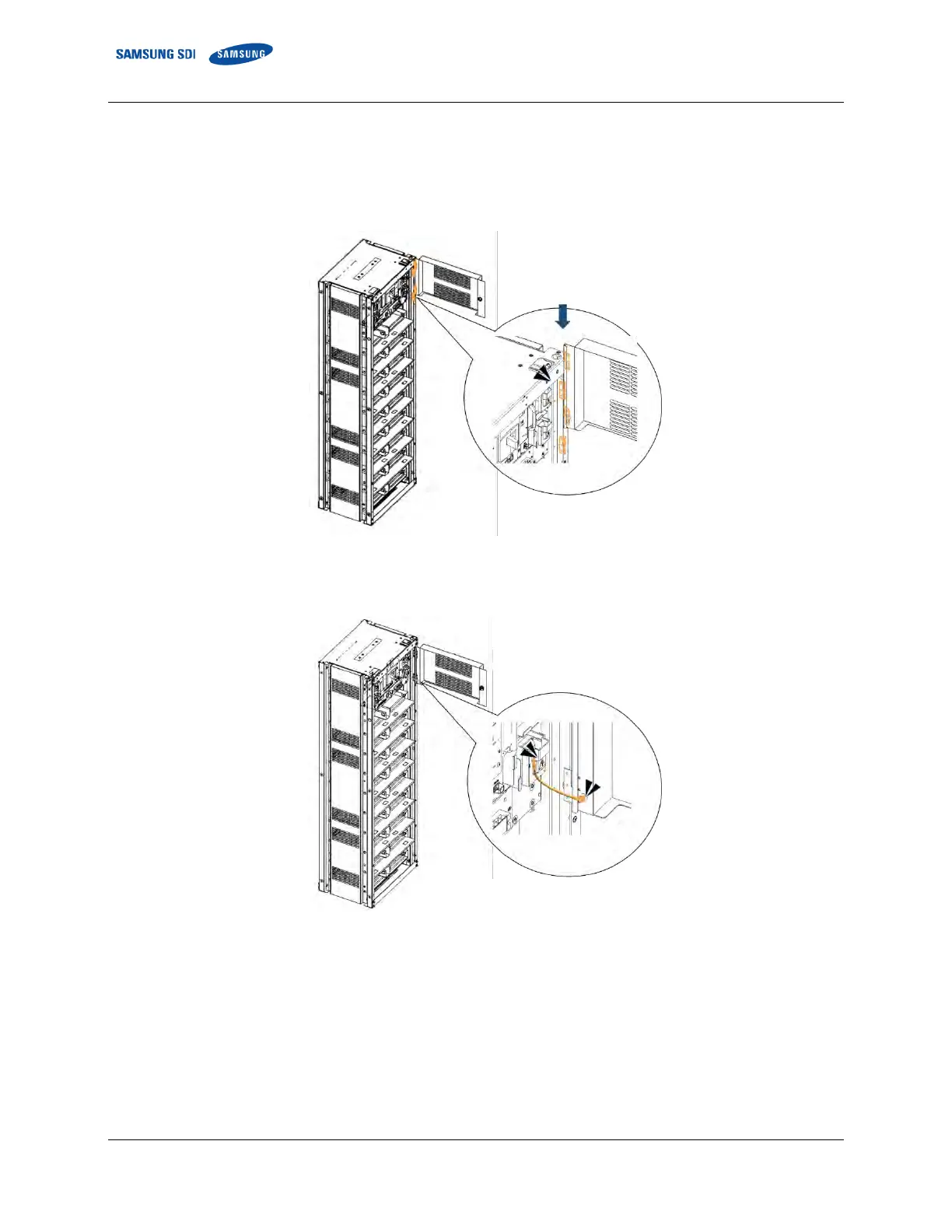 SAMSUNG SDI SAMSUNG