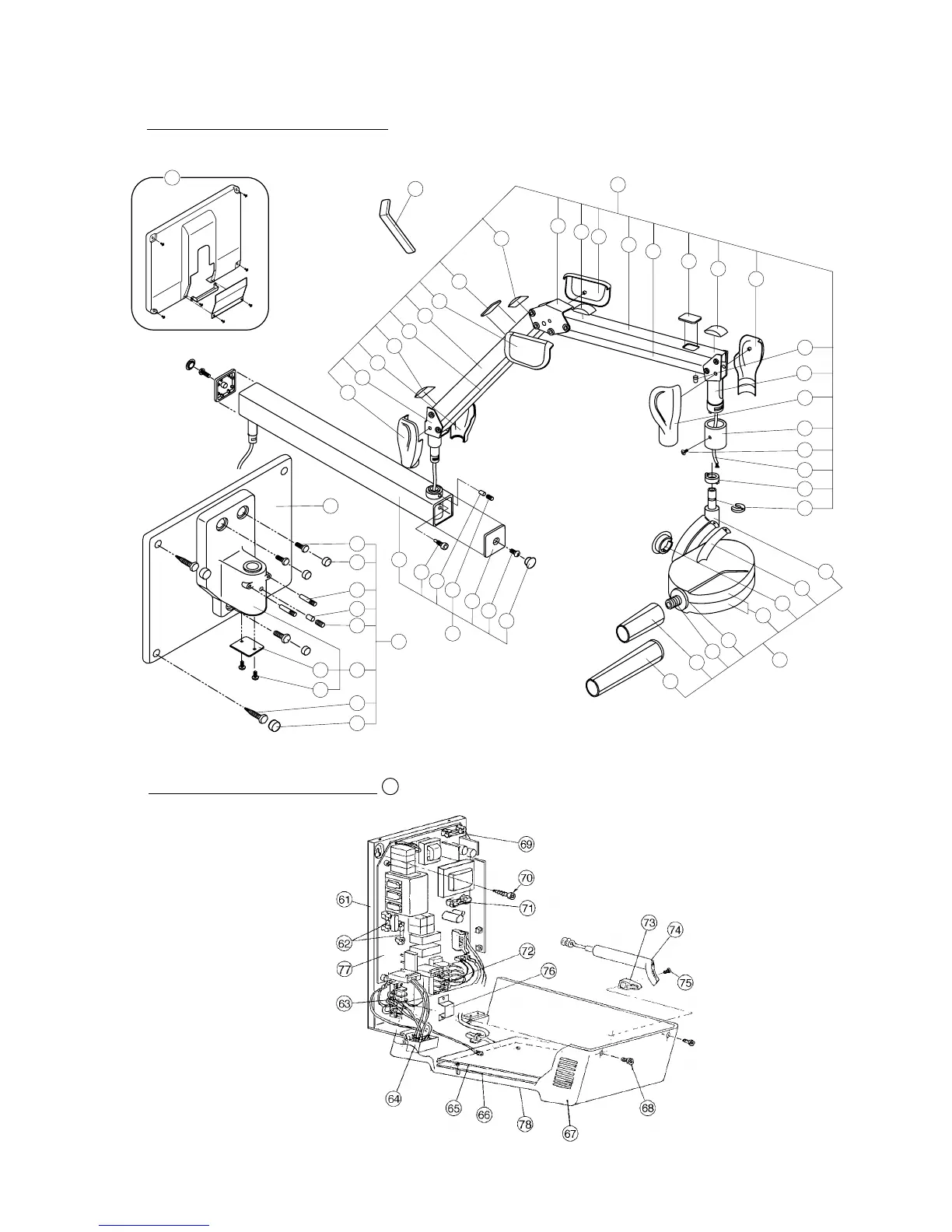 69

70

71

61

62

77

72

73

74

75

76

63

64

65

66

78

67

68