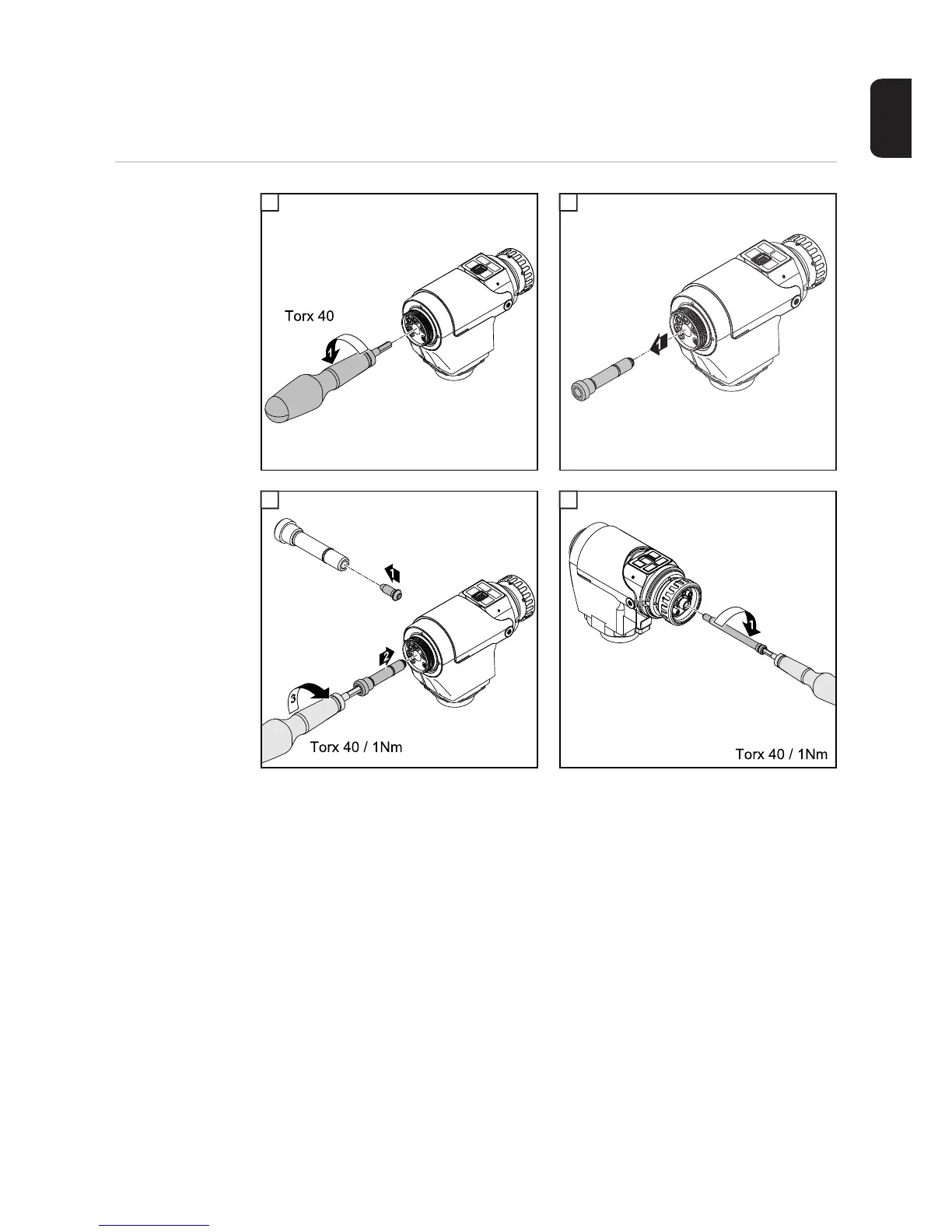 Torx 40

1

1

1

2

3

Torx 40 / 1Nm

1

Torx 40 / 1Nm