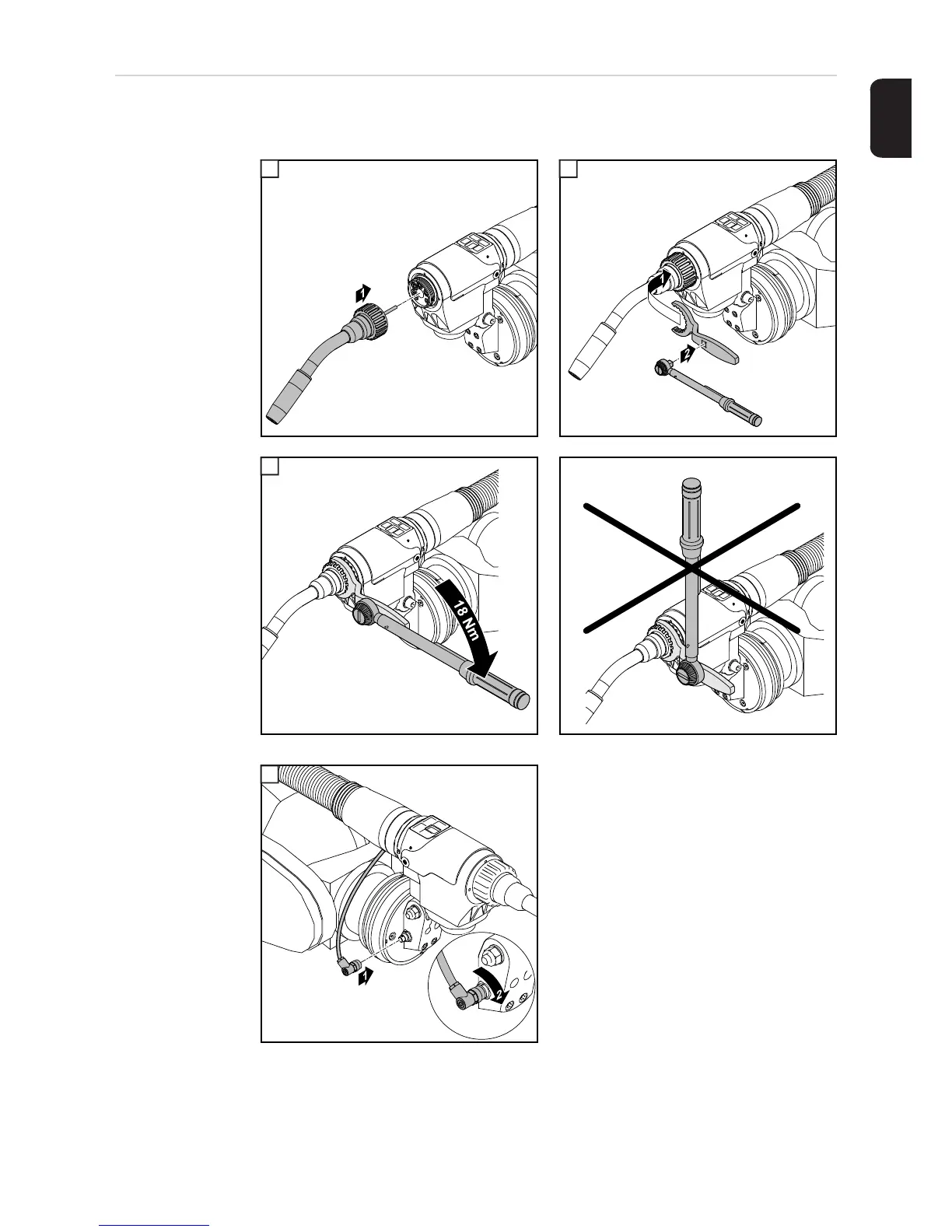 1

1

2

18 Nm

1

2