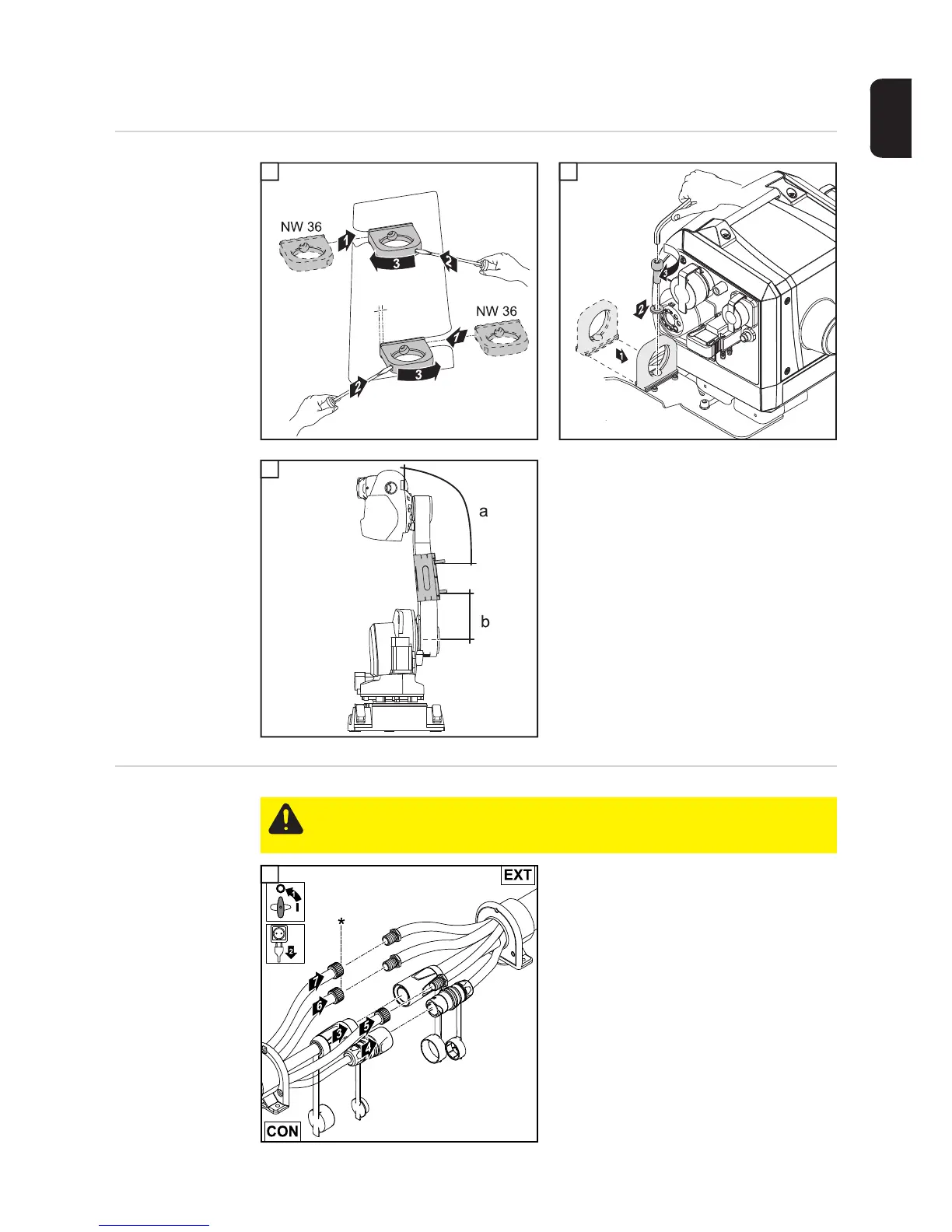 NW 36

1

3

2

NW 36

1

2

3

2

1

a

b

EXT

O

I

2

*

7

6

3

5

4

CON