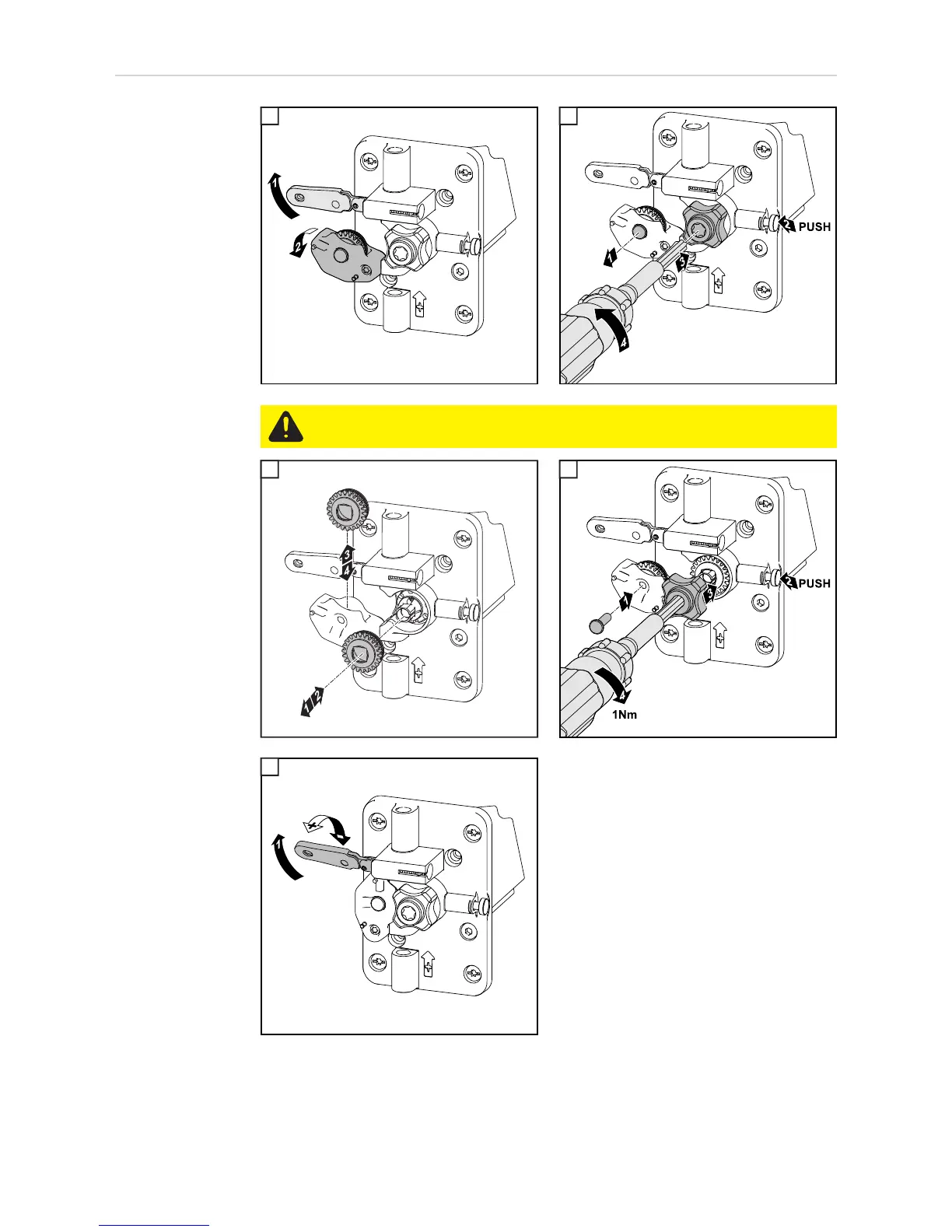 1
2
2 PUSH
1
3
4
3
4
1 2
2 PUSH
1
3
4
1Nm
1