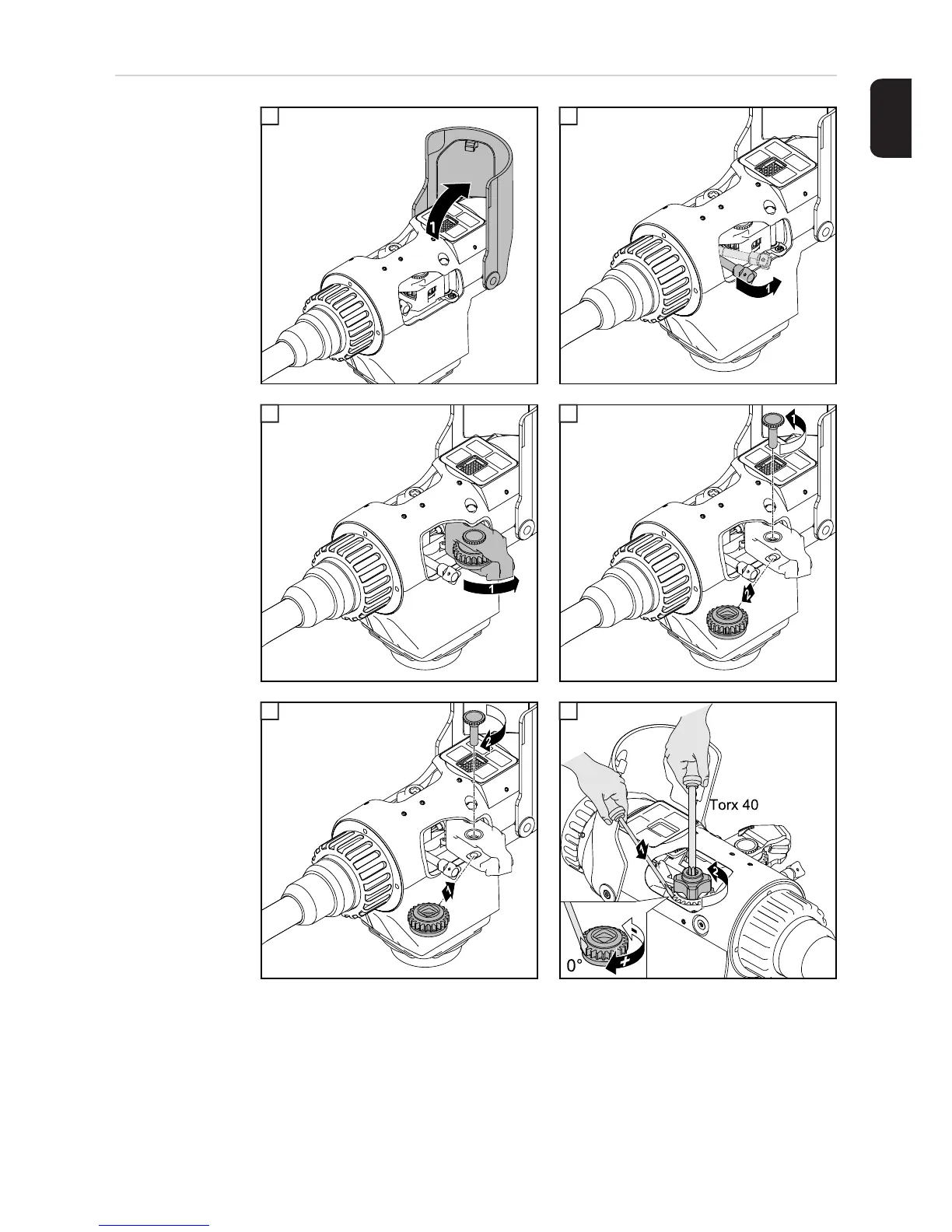 1

1

1

1

2

2

1

Torx 40

1

2

0°

+

-