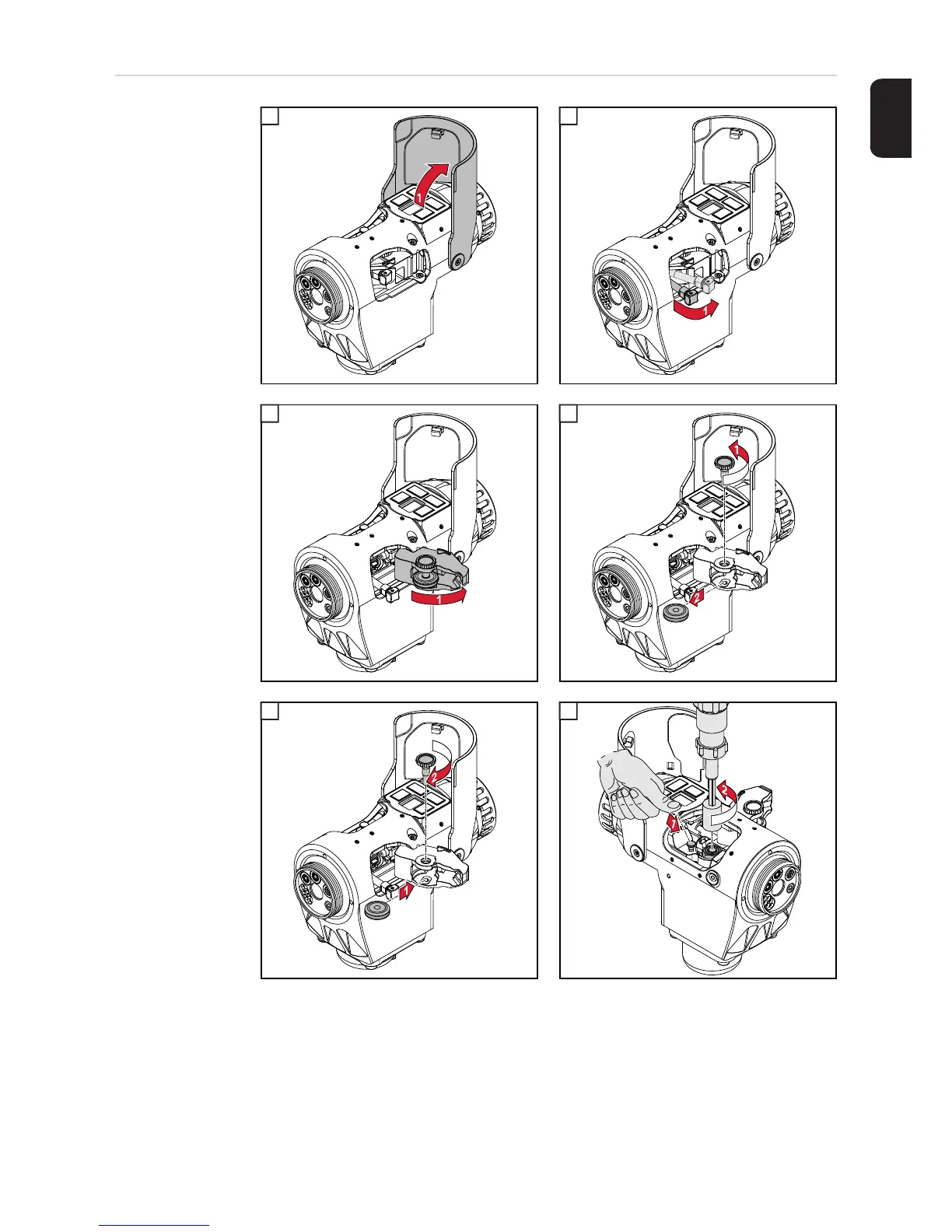 1

1

1

1
2

2
1

1
2