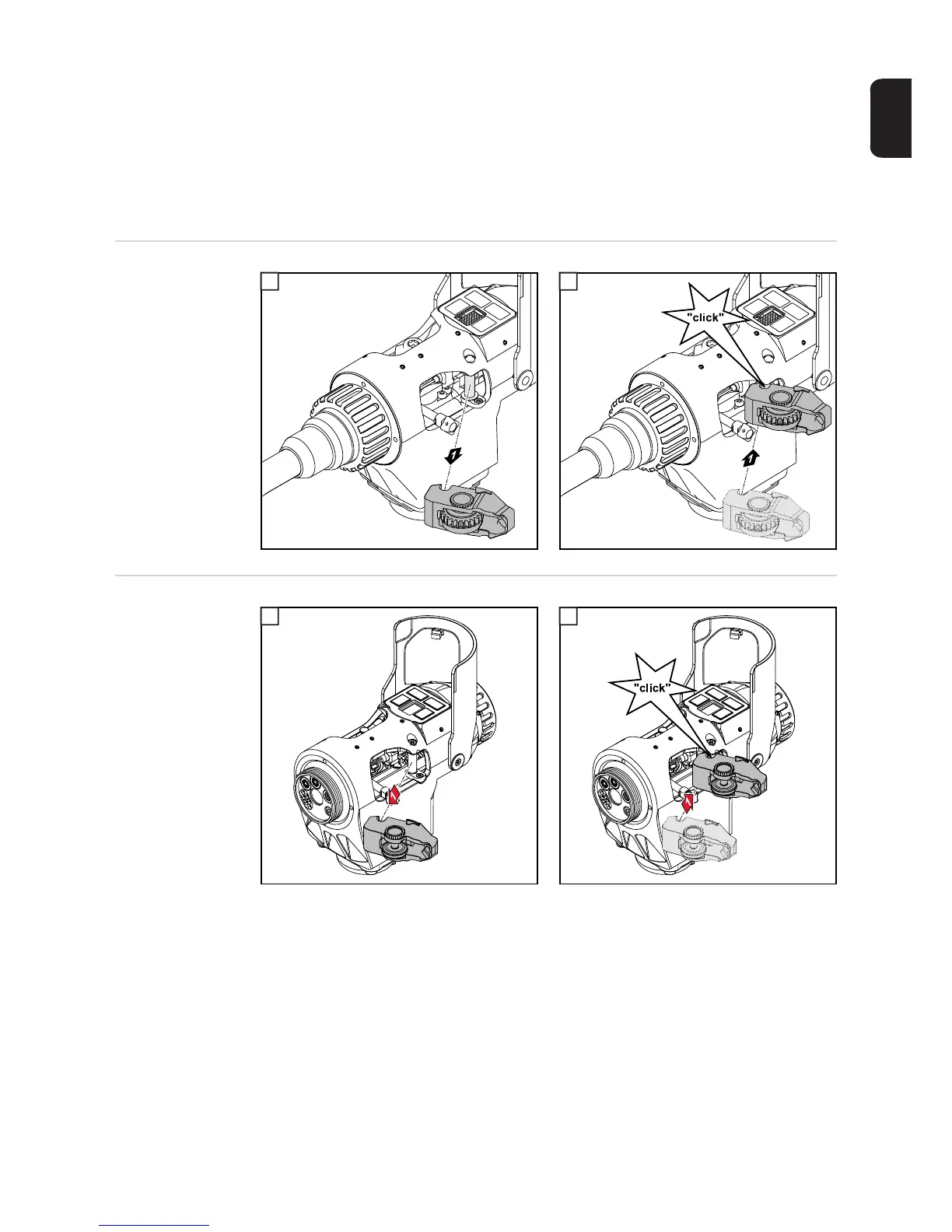 "click"

"click"