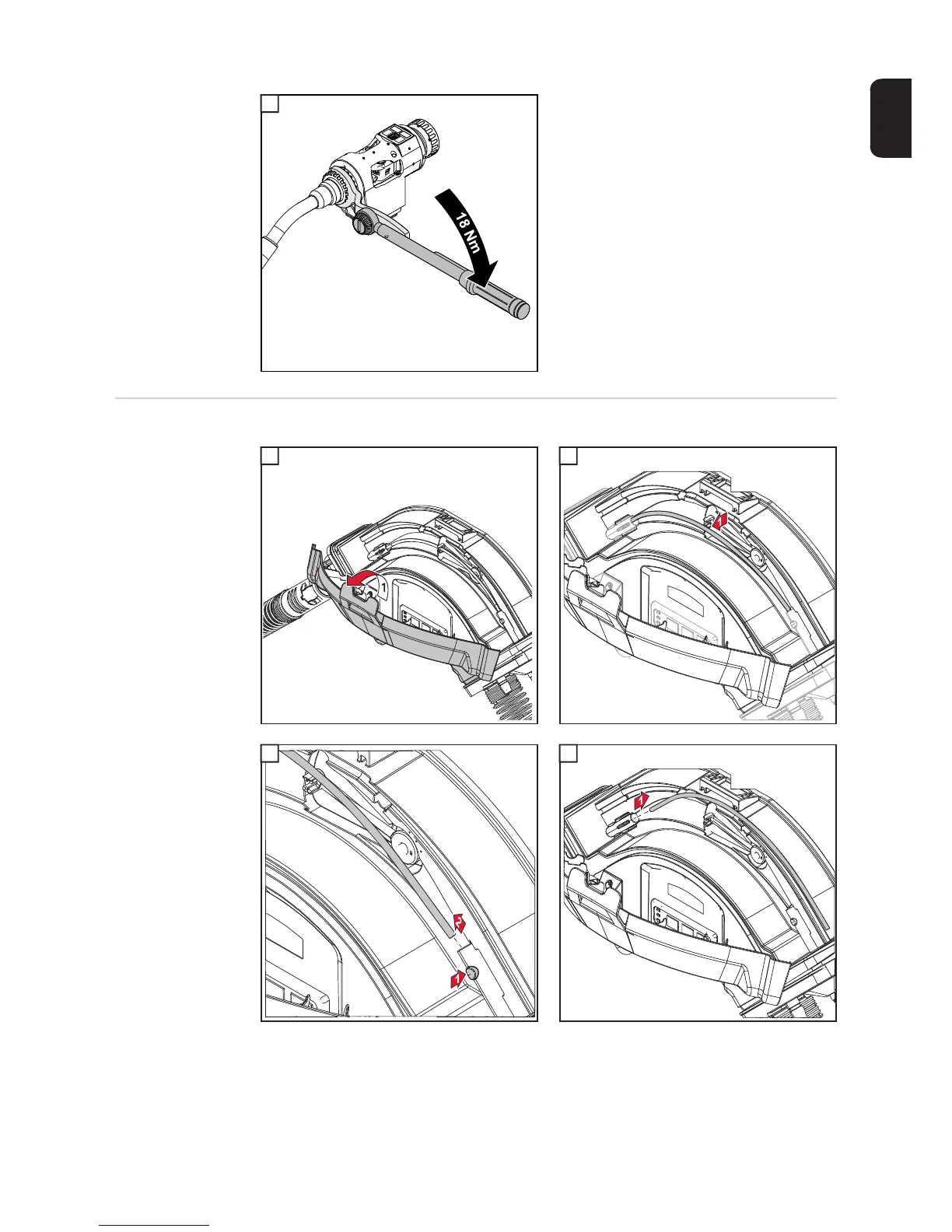 18 Nm

1

1

2

1

1