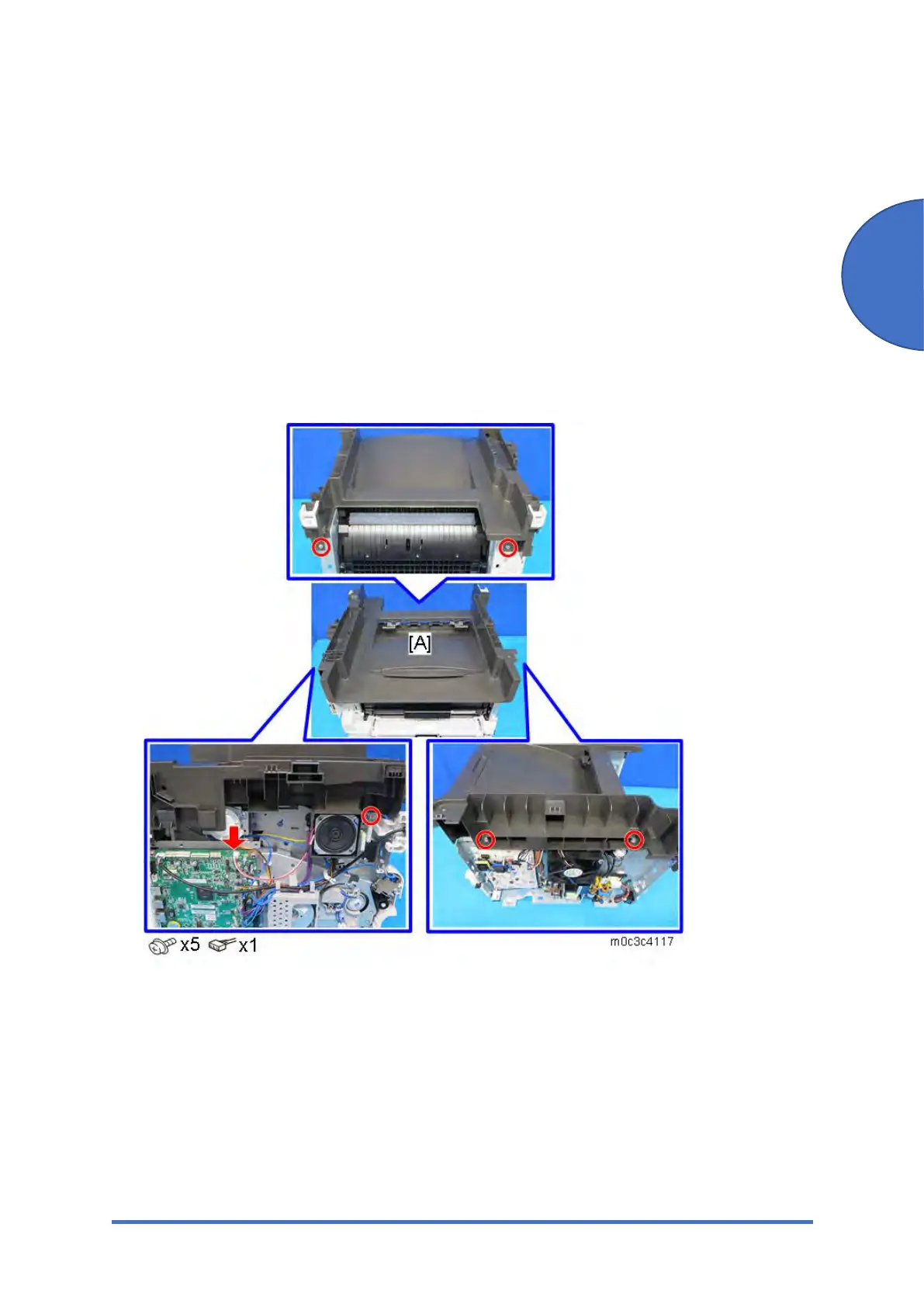 [A]

x5 x1

m0c3c4117