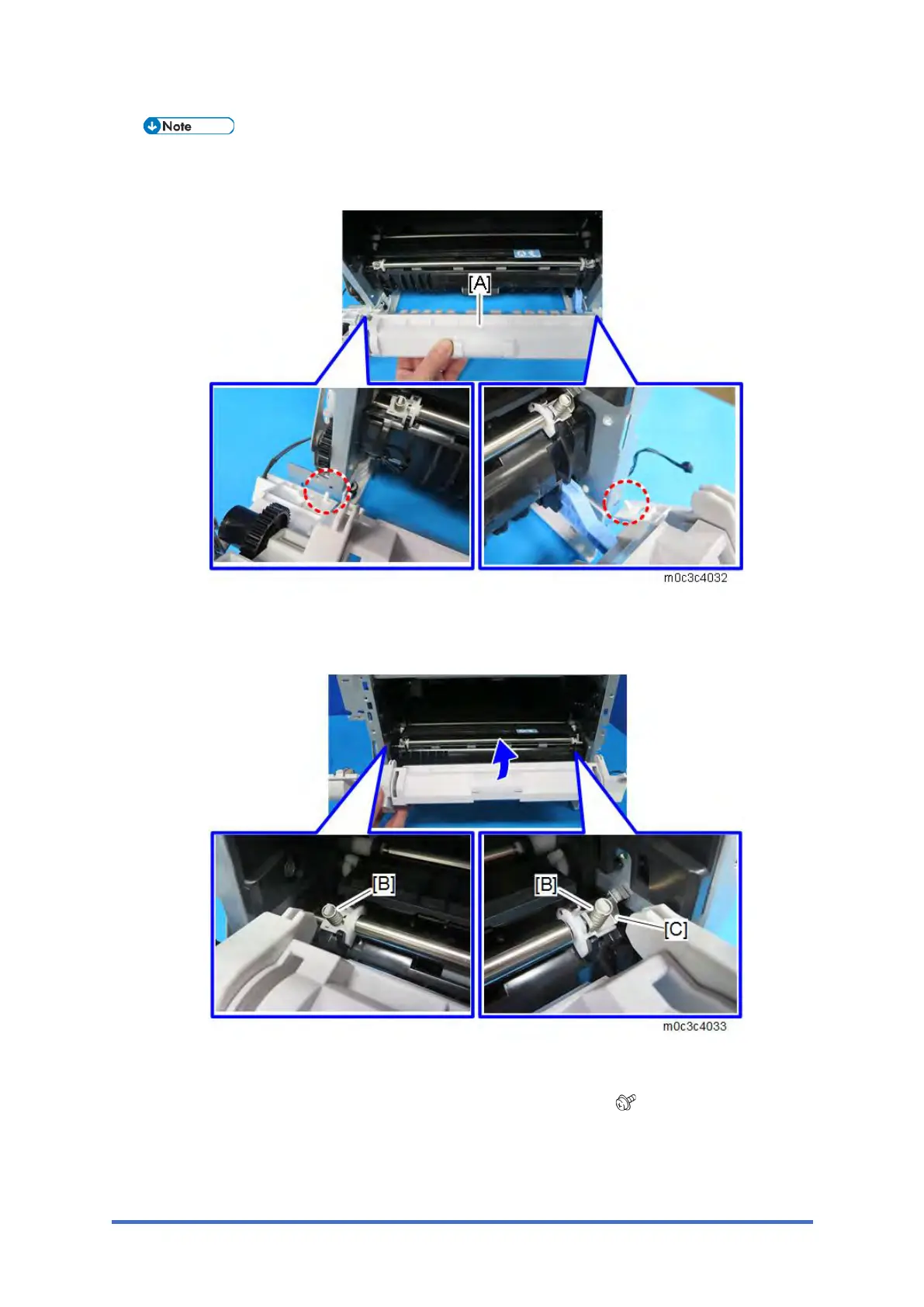 Note

[A]

m0c3c4032

[B]

[B]

[C]

m0c3c4033