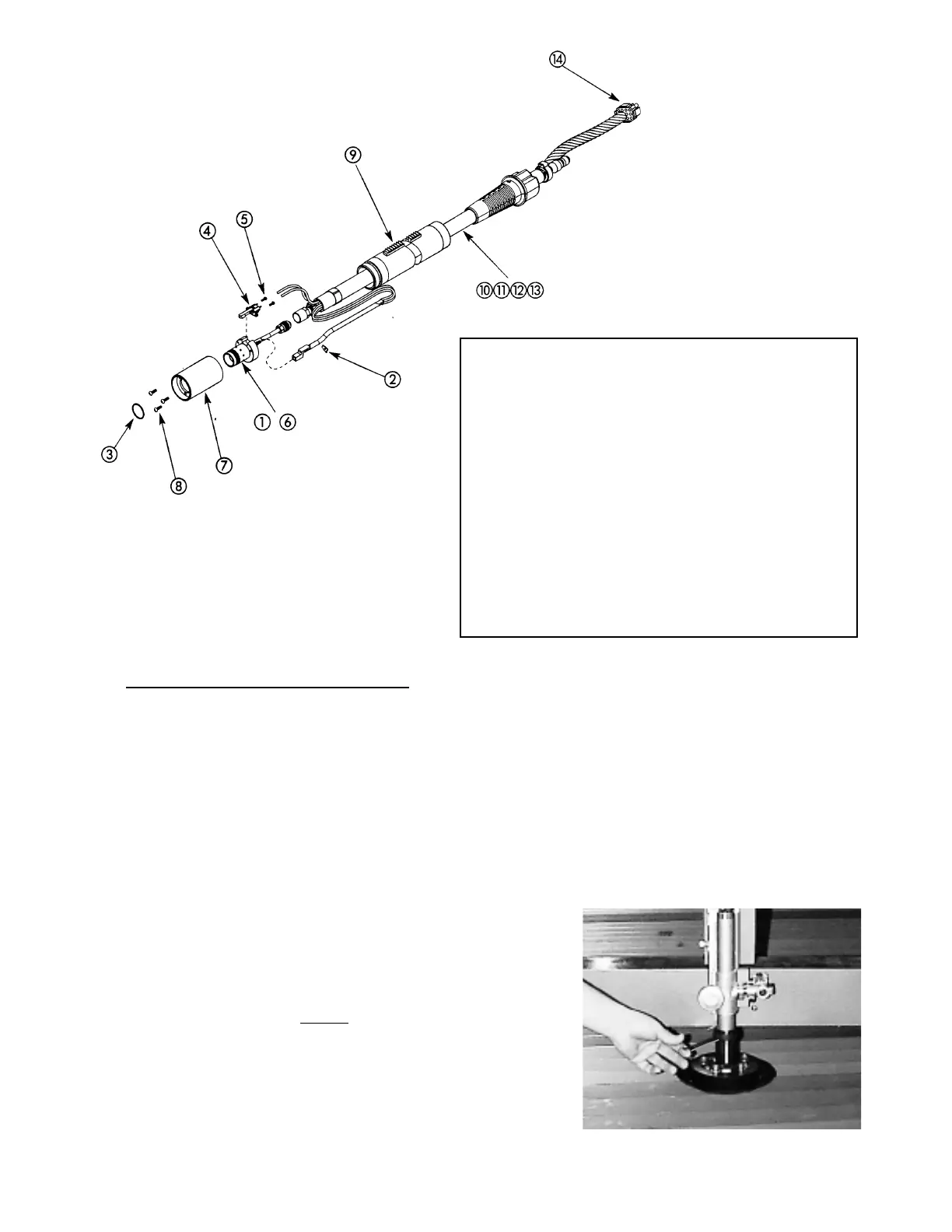 ⑭

⑨

④ ⑤

⑩⑪⑫⑬

②

① ⑥

③

⑦

⑧