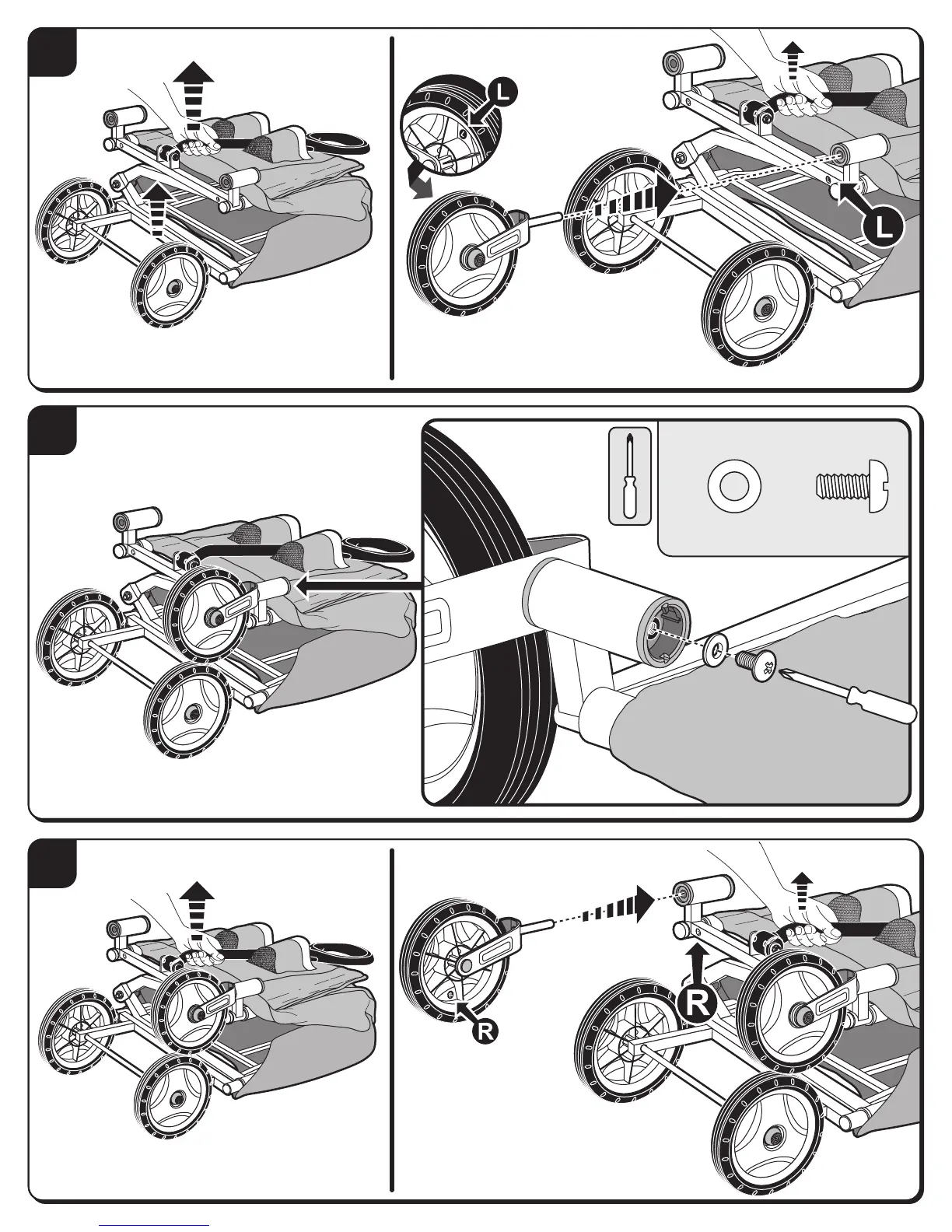 L

L

R

R