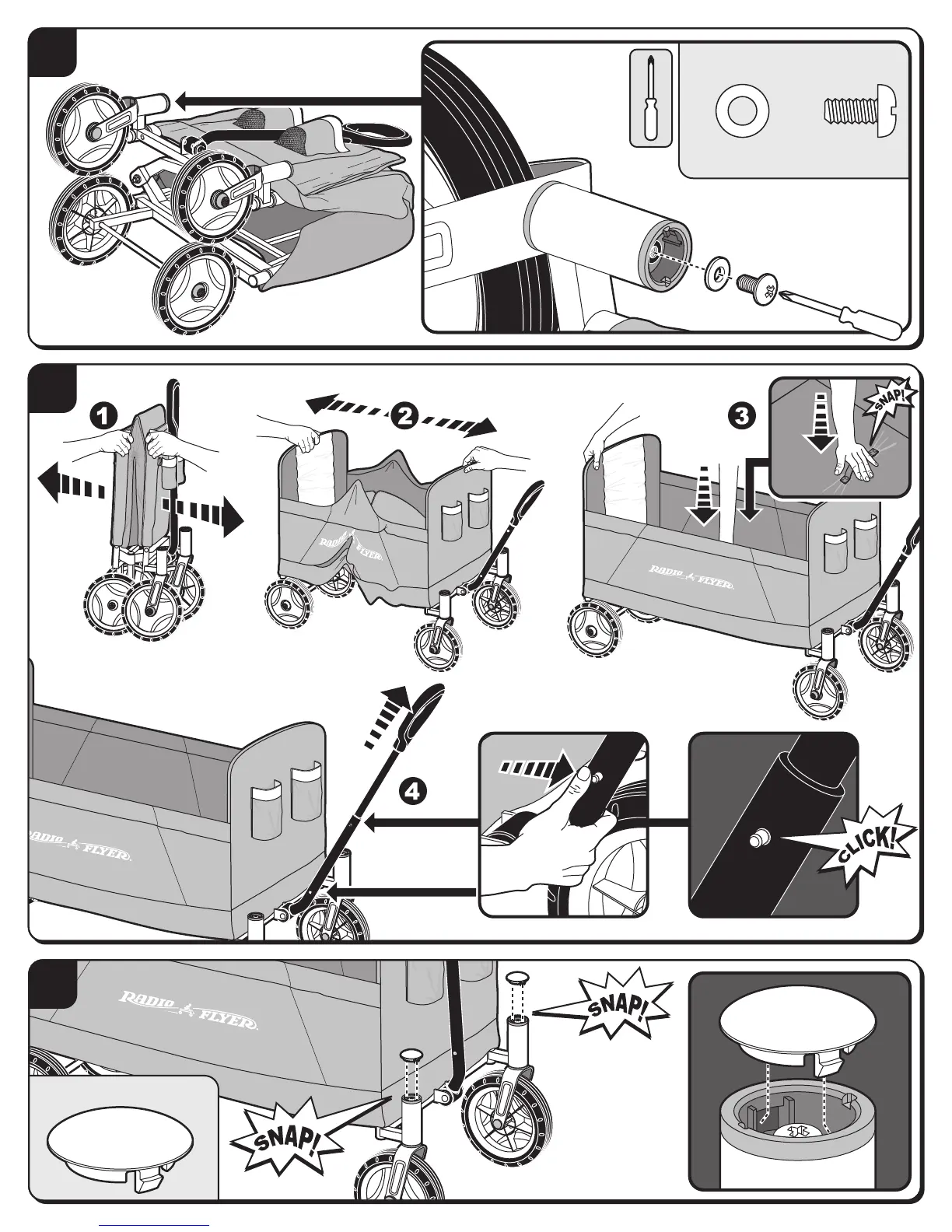 1

2

3

SNAP!

RADIO FLYER

RADIO FLYER

4

RADIO FLYER

CLICK!

RADIO FLYER

SNAP!

SNAP!