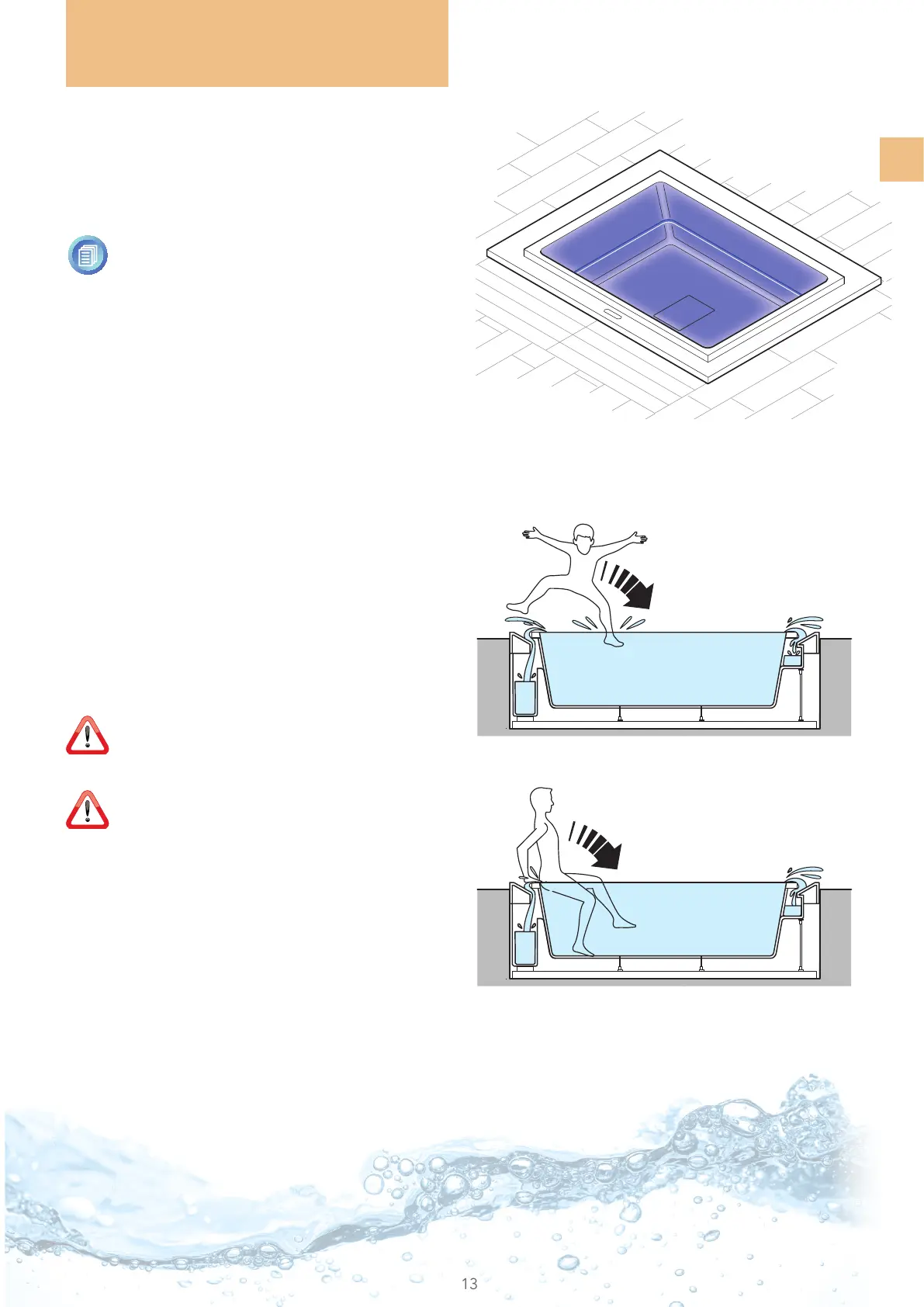 13