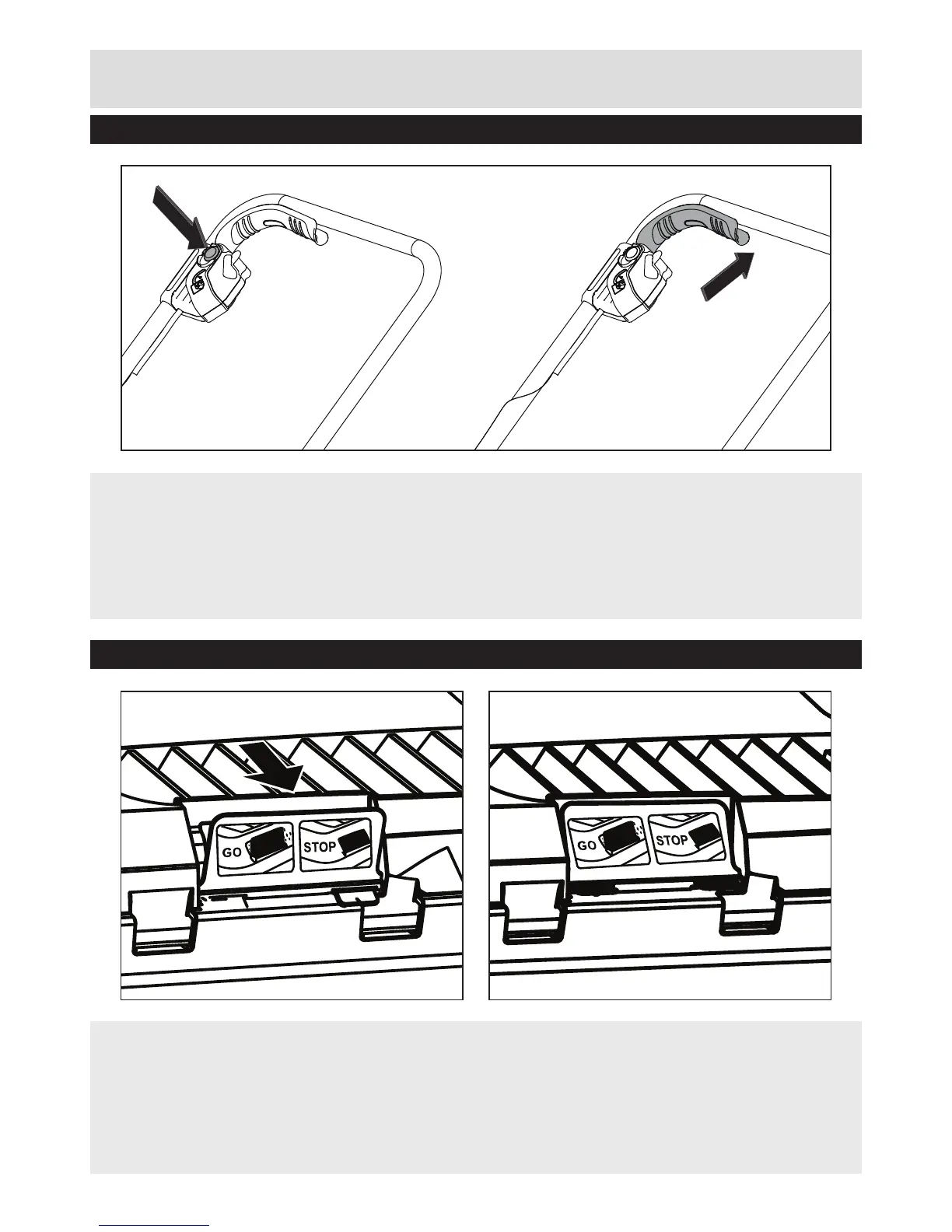 GO

STOP

GO

STOP