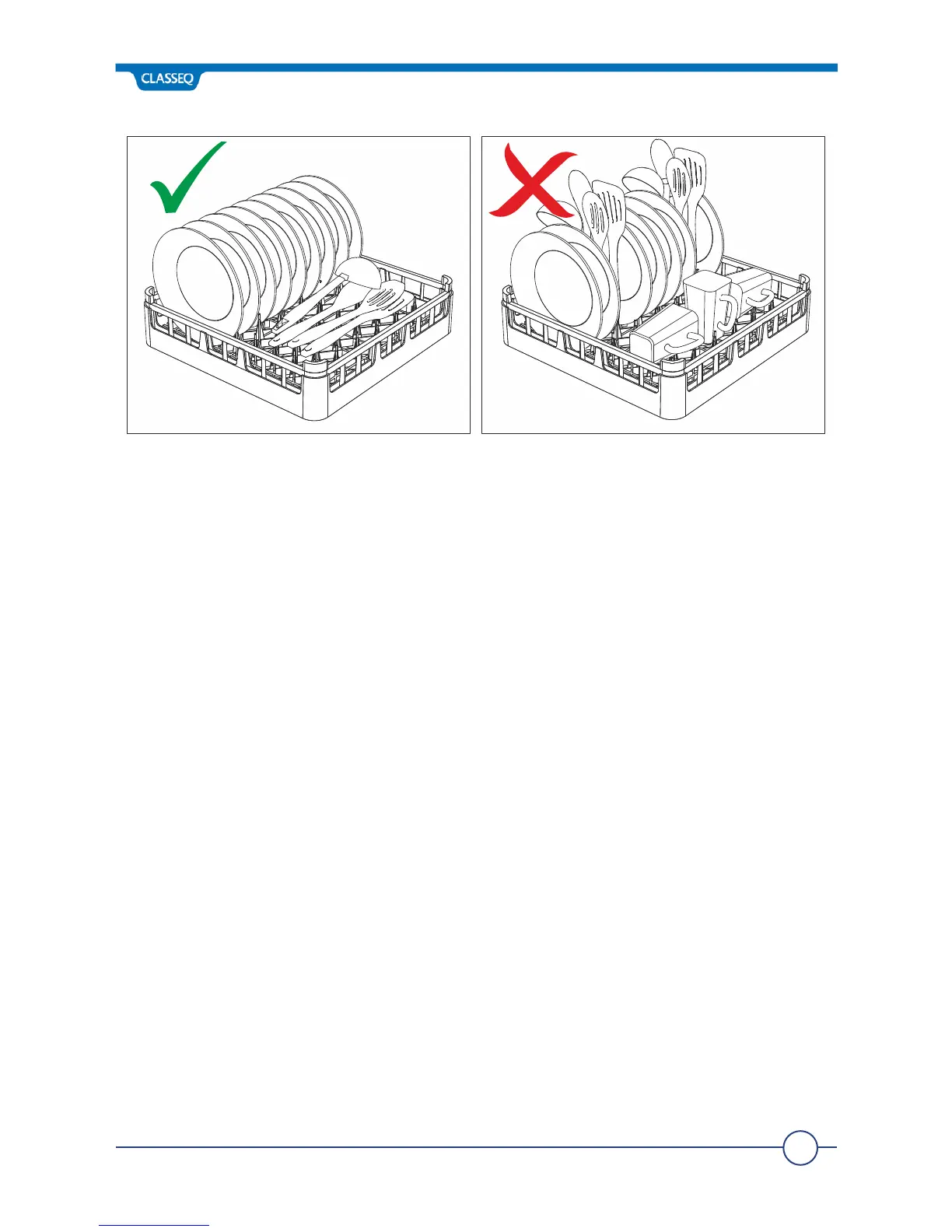 CLASSEQ